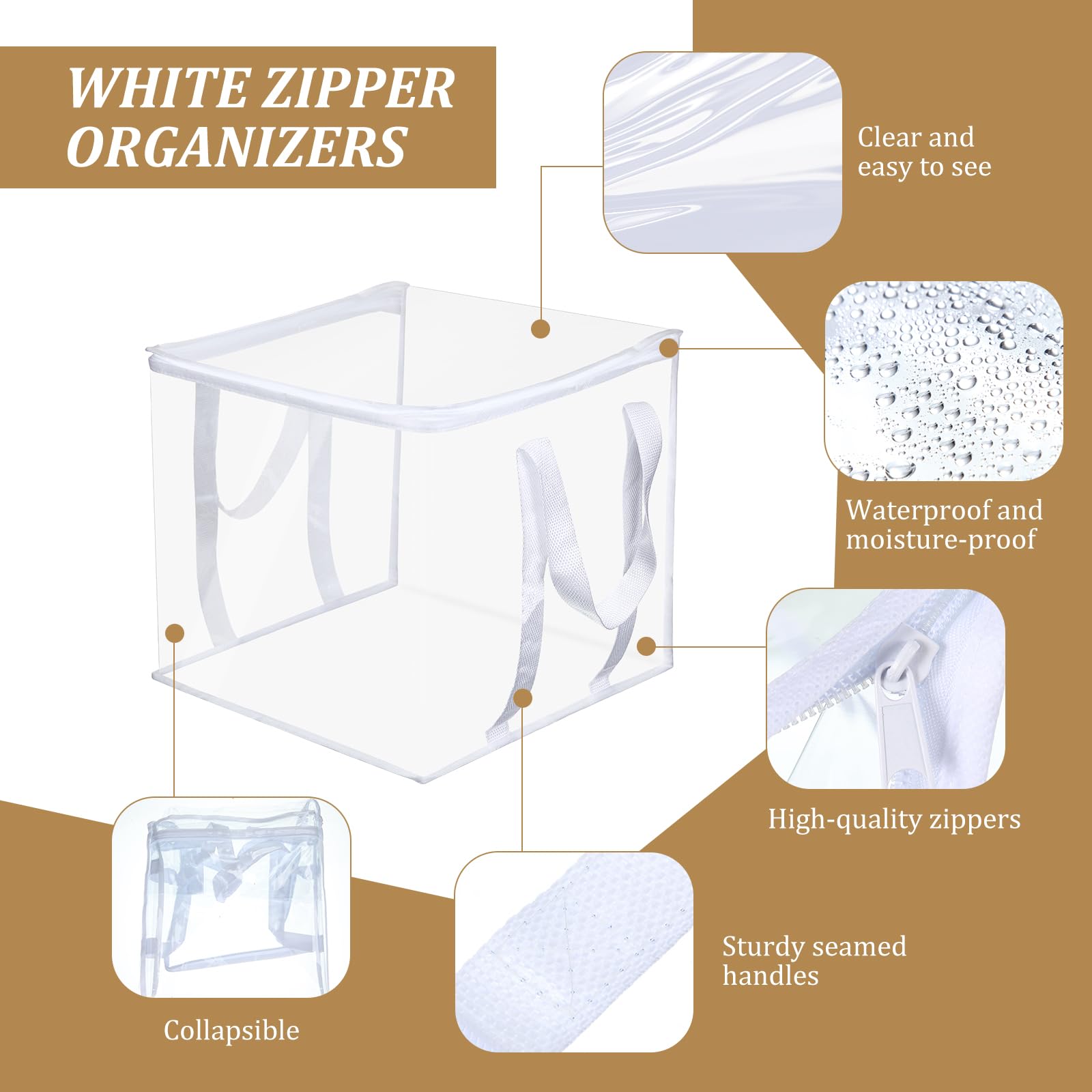 WHITE ZIPPER ORGANIZERS

Clear and easy to see

Waterproof and moisture-proof

High-quality zippers

Sturdy seamed handles

Collapsible