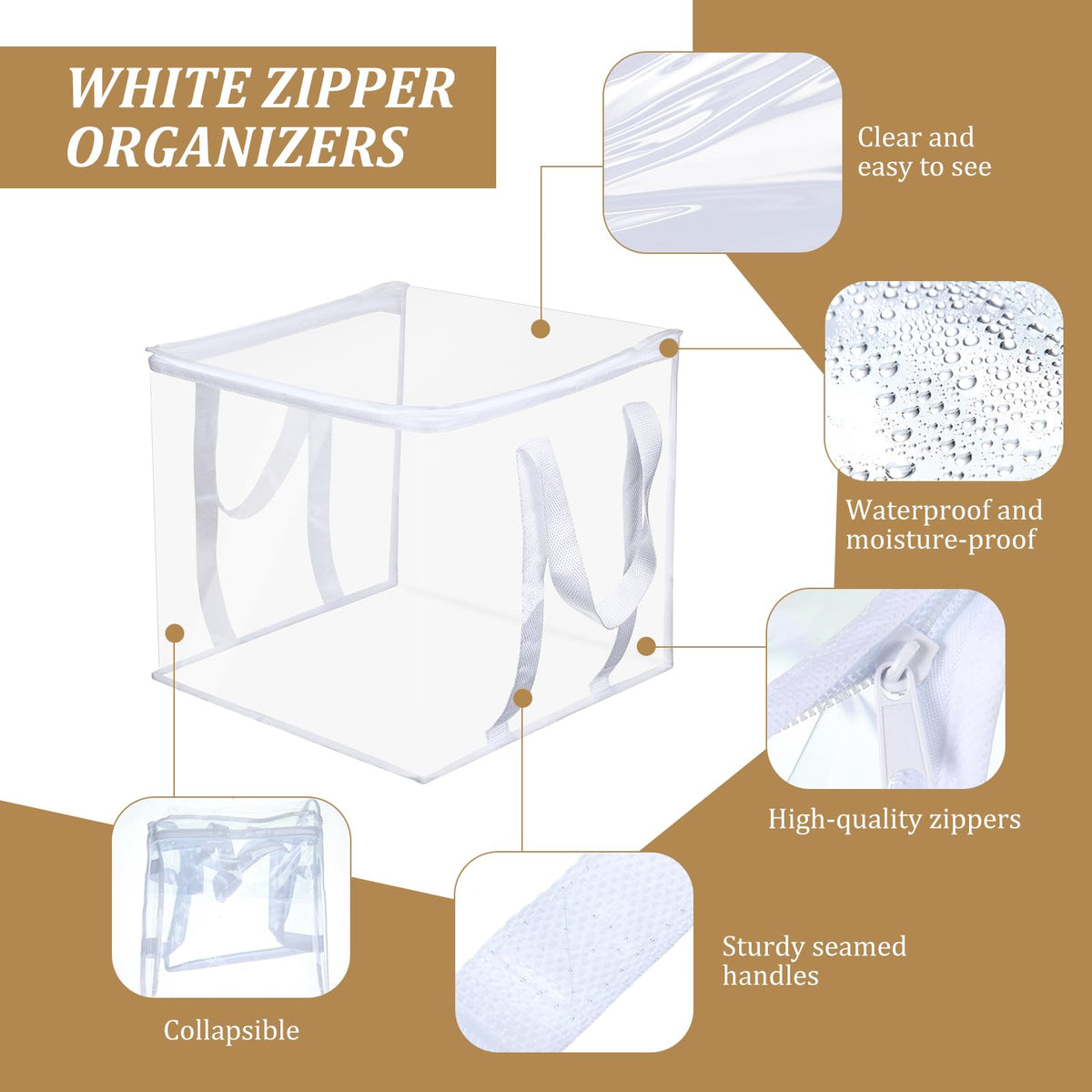 WHITE ZIPPER ORGANIZERS

Clear and easy to see

Waterproof and moisture-proof

High-quality zippers

Sturdy seamed handles

Collapsible