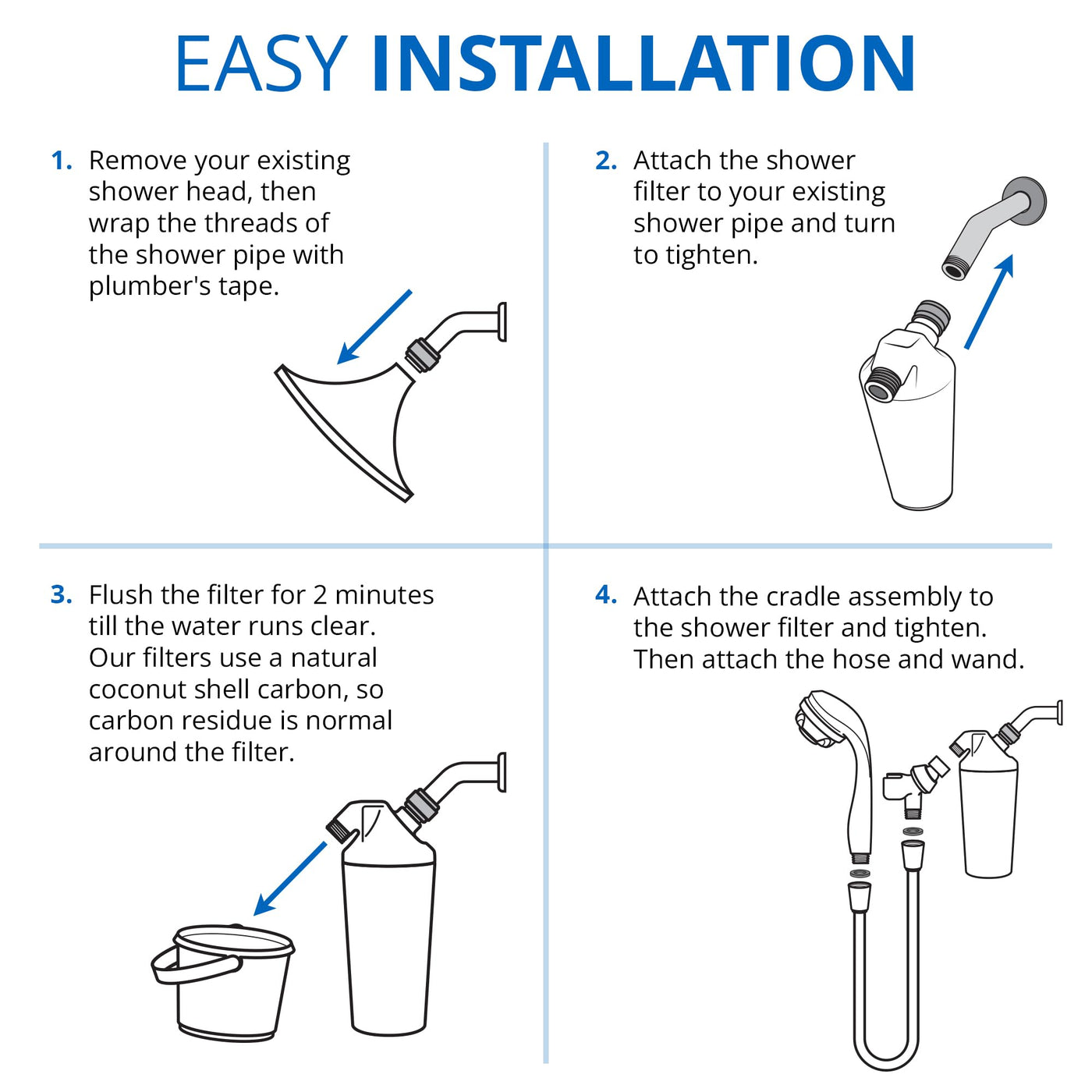 EASY INSTALLATION

1. Remove your existing shower head, then wrap the threads of the shower pipe with plumber's tape.

2. Attach the shower filter to your existing shower pipe and turn to tighten.

3. Flush the filter for 2 minutes till the water runs clear. Our filters use a natural coconut shell carbon, so carbon residue is normal around the filter.

4. Attach the cradle assembly to the shower filter and tighten. Then attach the hose and wand.