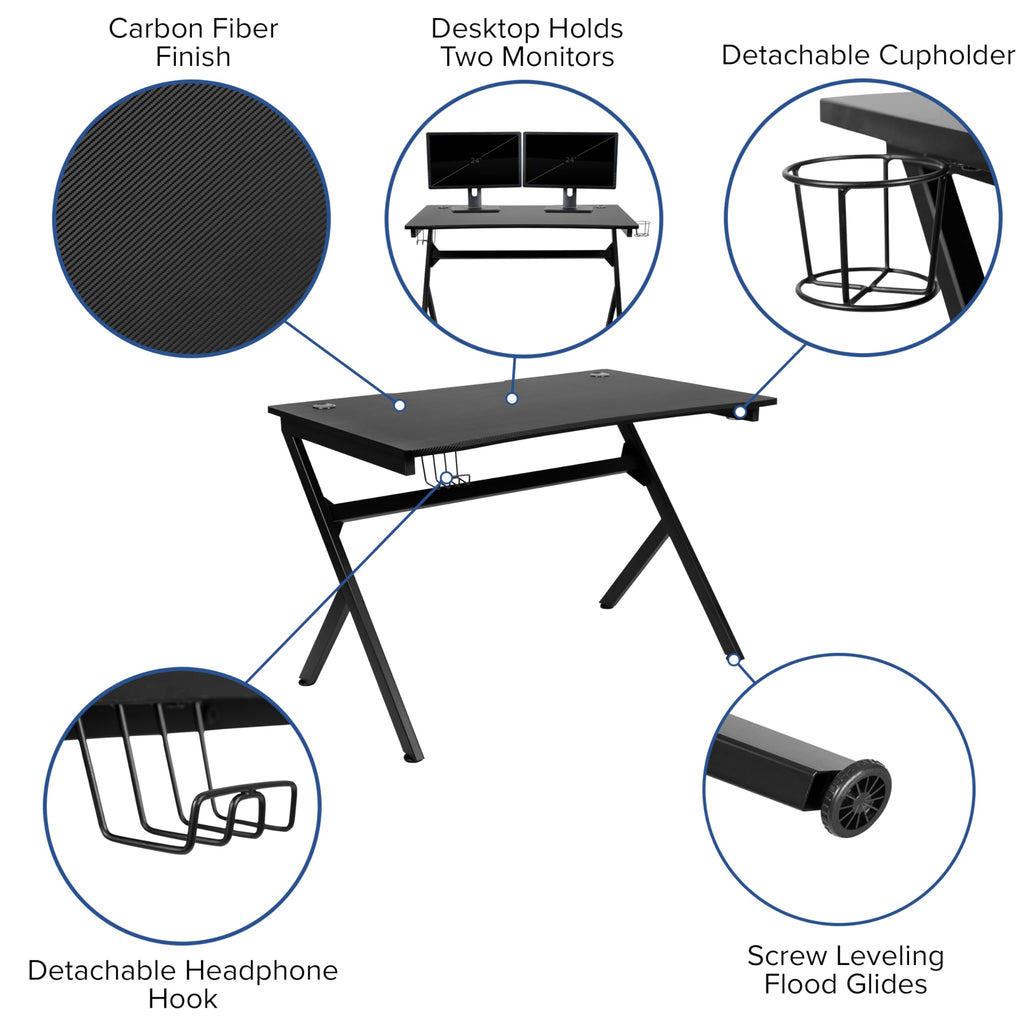 Carbon Fiber Finish

Desktop Holds Two Monitors

Detachable Cupholder

24"

24"

Detachable Headphone Hook

Screw Leveling Flood Glides