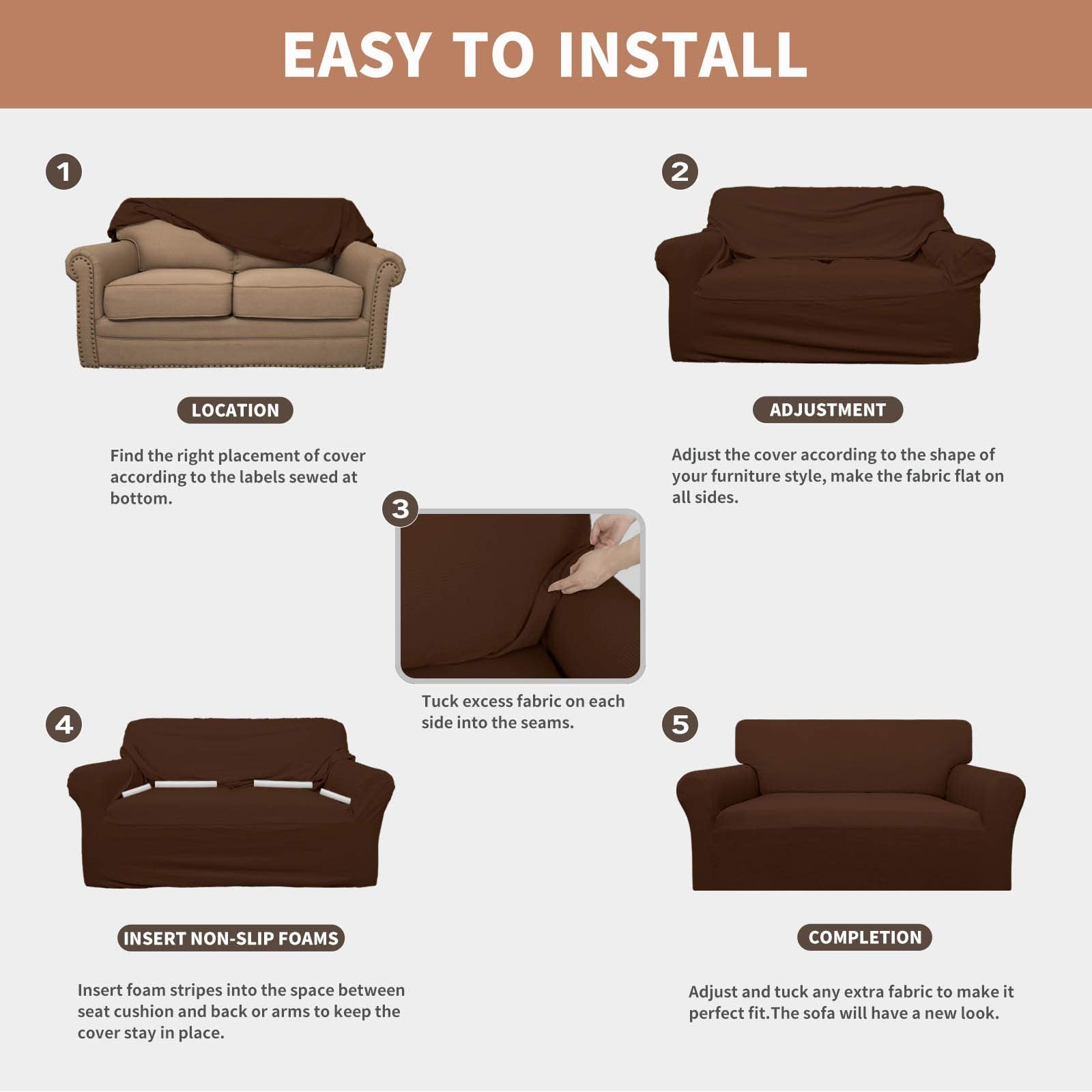 EASY TO INSTALL

1

LOCATION

Find the right placement of cover according to the labels sewed at bottom.

2

ADJUSTMENT

Adjust the cover according to the shape of your furniture style, make the fabric flat on all sides.

3

Tuck excess fabric on each side into the seams.

4

INSERT NON-SLIP FOAMS

Insert foam stripes into the space between seat cushion and back or arms to keep the cover stay in place.

5

COMPLETION

Adjust and tuck any extra fabric to make it perfect fit.The sofa will have a new look.