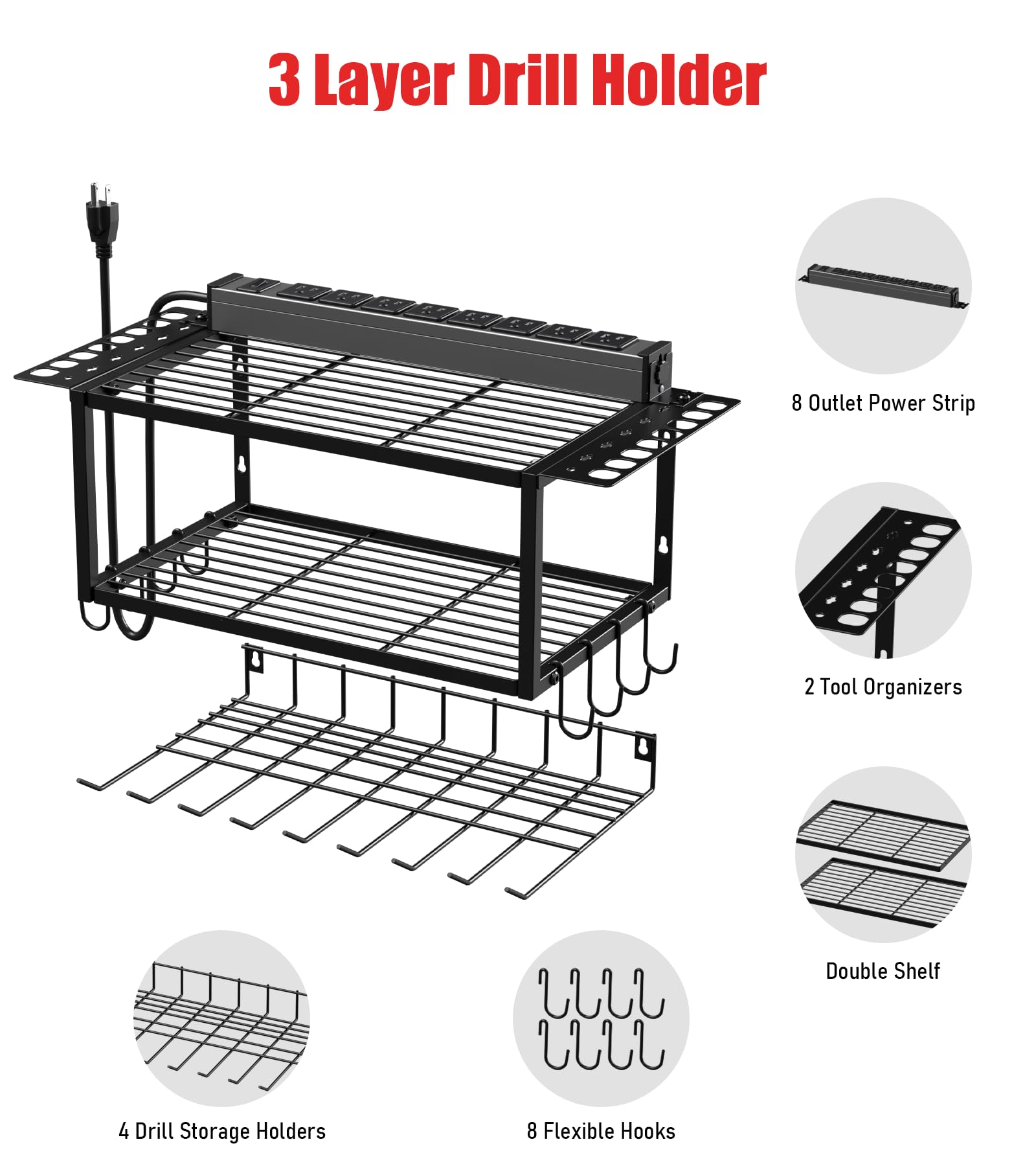 3 Layer Drill Holder

8 Outlet Power Strip

2 Tool Organizers

Double Shelf

4 Drill Storage Holders

8 Flexible Hooks