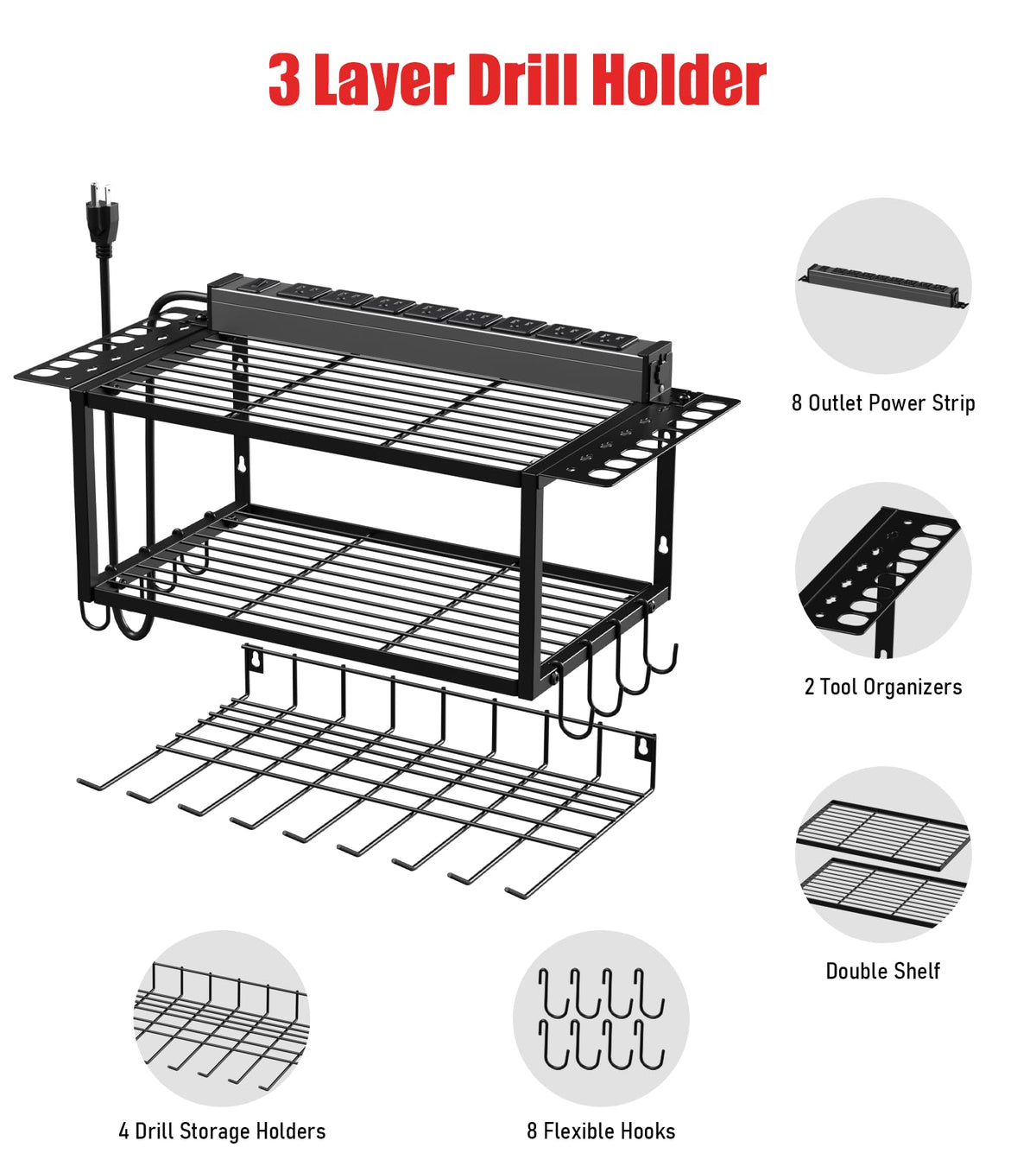 3 Layer Drill Holder

8 Outlet Power Strip

2 Tool Organizers

Double Shelf

4 Drill Storage Holders

8 Flexible Hooks