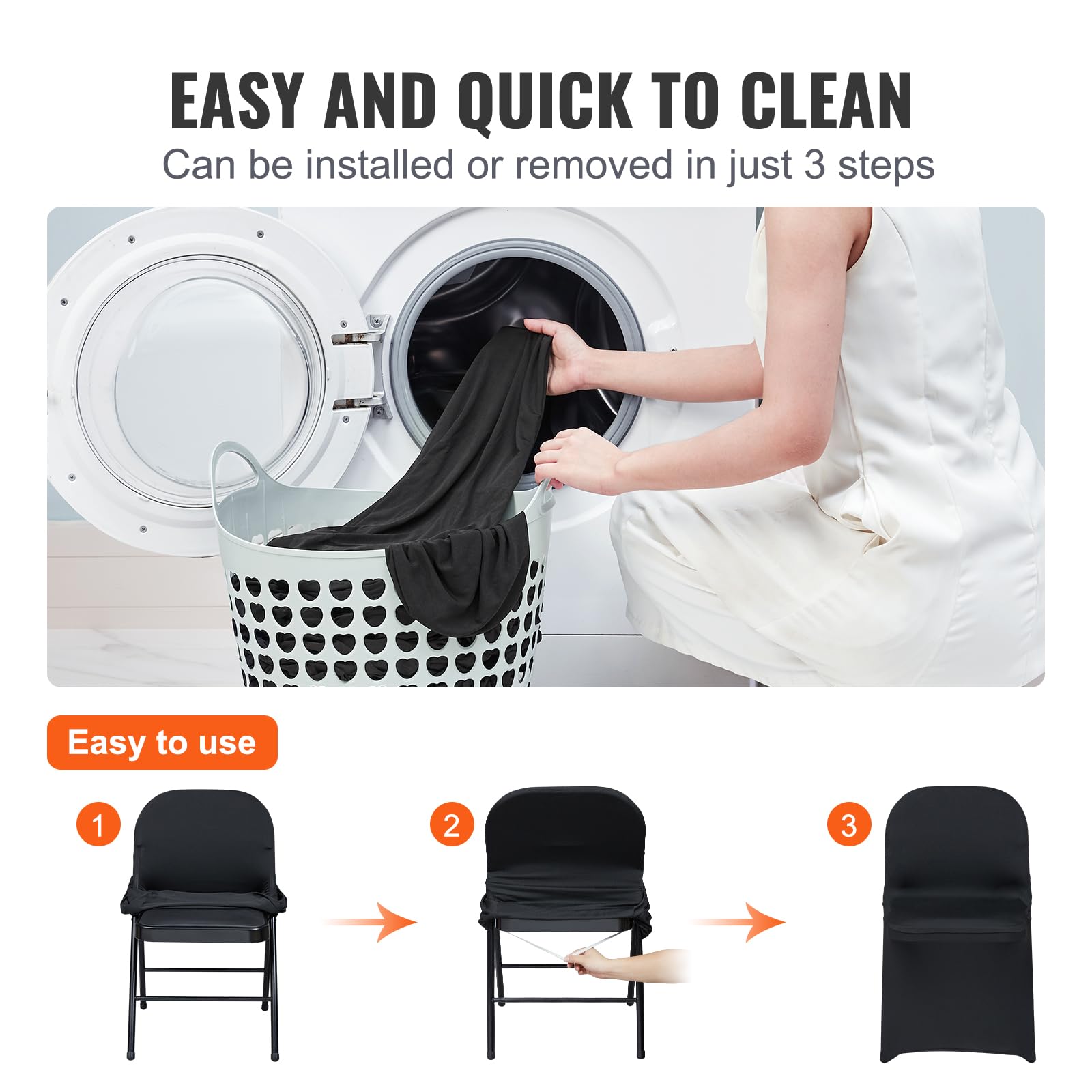 EASY AND QUICK TO CLEAN

Can be installed or removed in just 3 steps

Easy to use

1

2

3