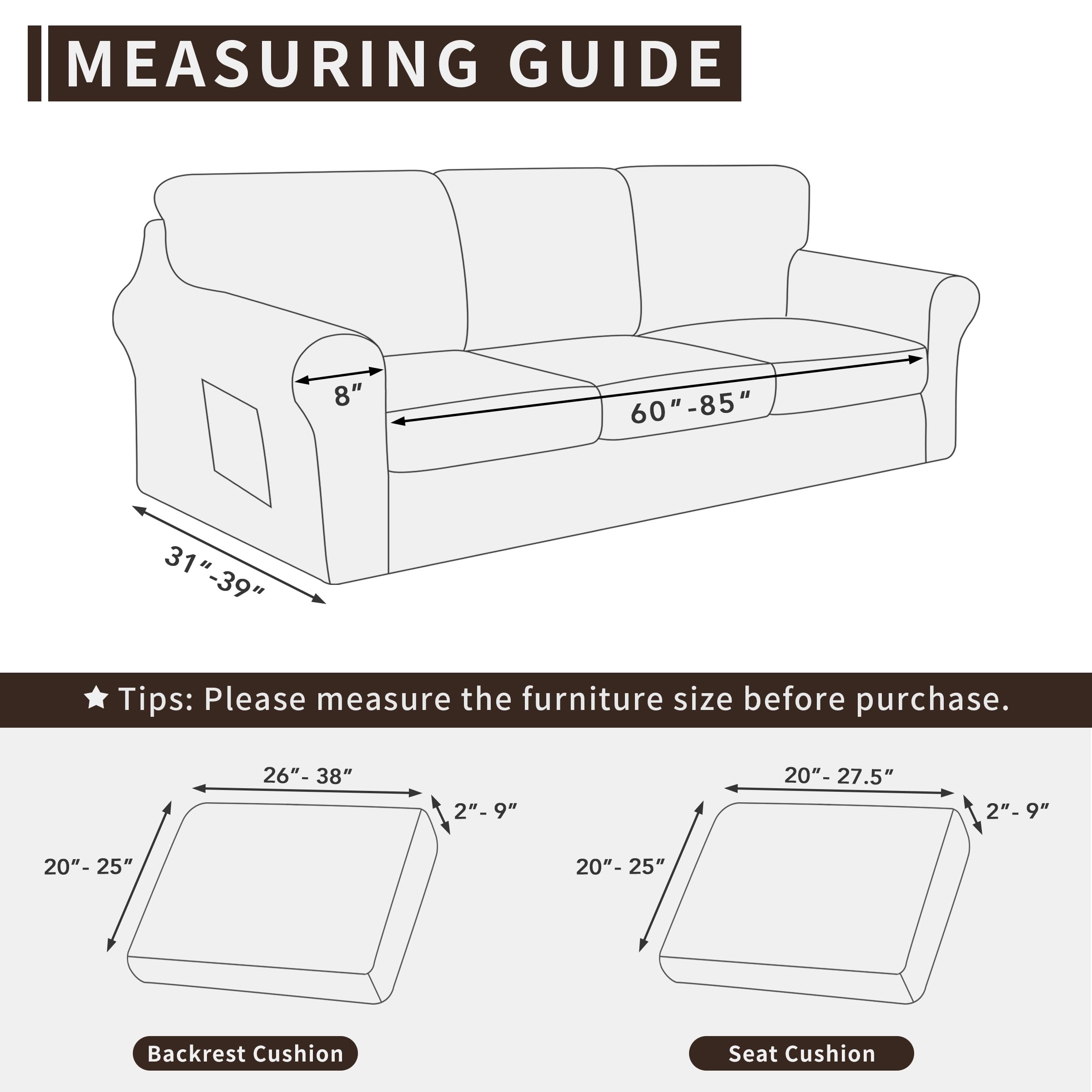 MEASURING GUIDE

8″

60″-85″

31″-39″

★ Tips: Please measure the furniture size before purchase.

26″- 38″

2″- 9″

20″- 25″

Backrest Cushion

20″- 27.5″

2″- 9″

20″- 25″

Seat Cushion