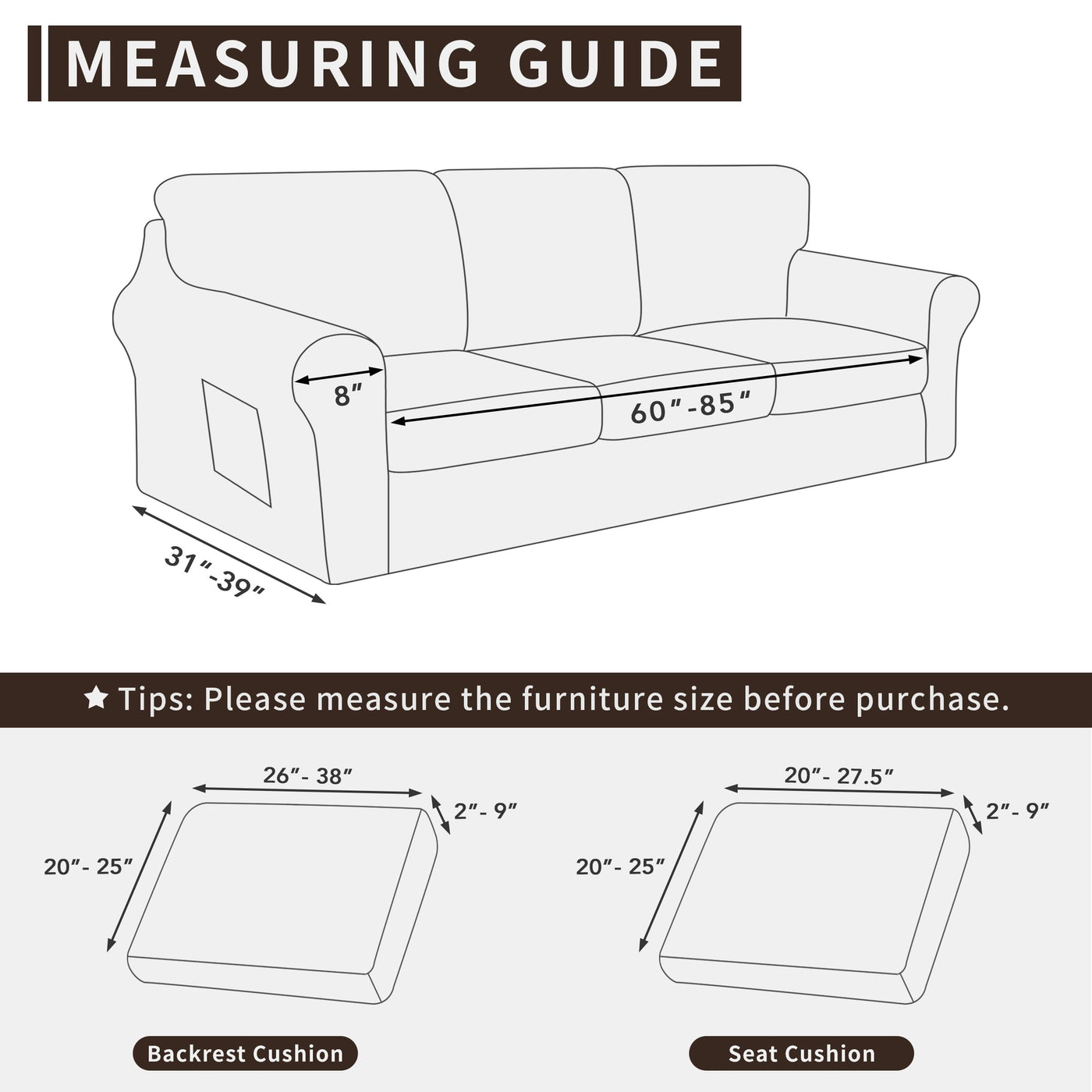 MEASURING GUIDE

8″

60″-85″

31″-39″

★ Tips: Please measure the furniture size before purchase.

26″- 38″

2″- 9″

20″- 25″

Backrest Cushion

20″- 27.5″

2″- 9″

20″- 25″

Seat Cushion