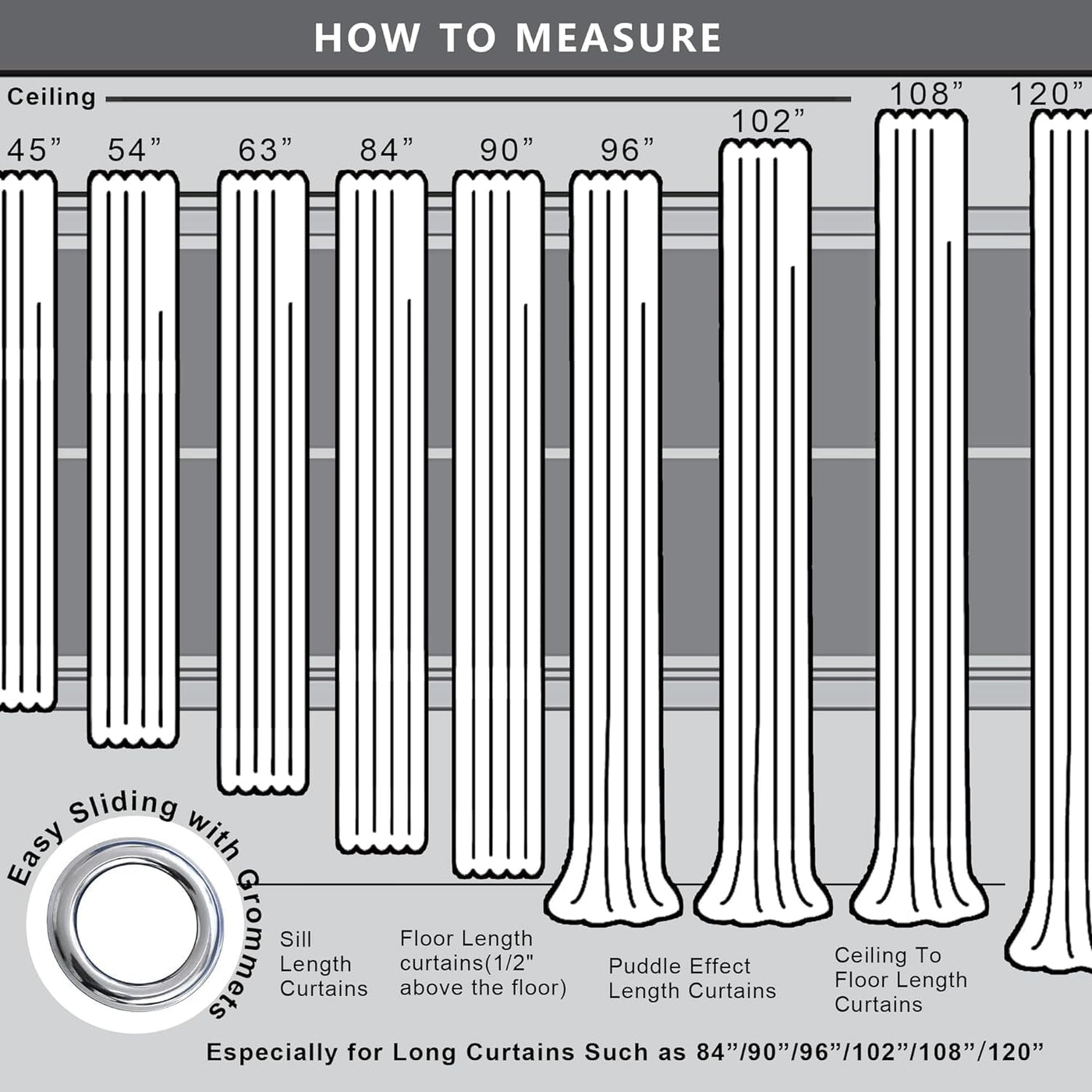 HOW TO MEASURE

Ceiling

45”

54”

63”

84”

90”

96”

102”

108”

120”

Easy Sliding with Grommets

Sill Length Curtains

Floor Length curtains(1/2" above the floor)

Puddle Effect Length Curtains

Ceiling To Floor Length Curtains

Especially for Long Curtains Such as 84”/90”/96”/102”/108”/120”