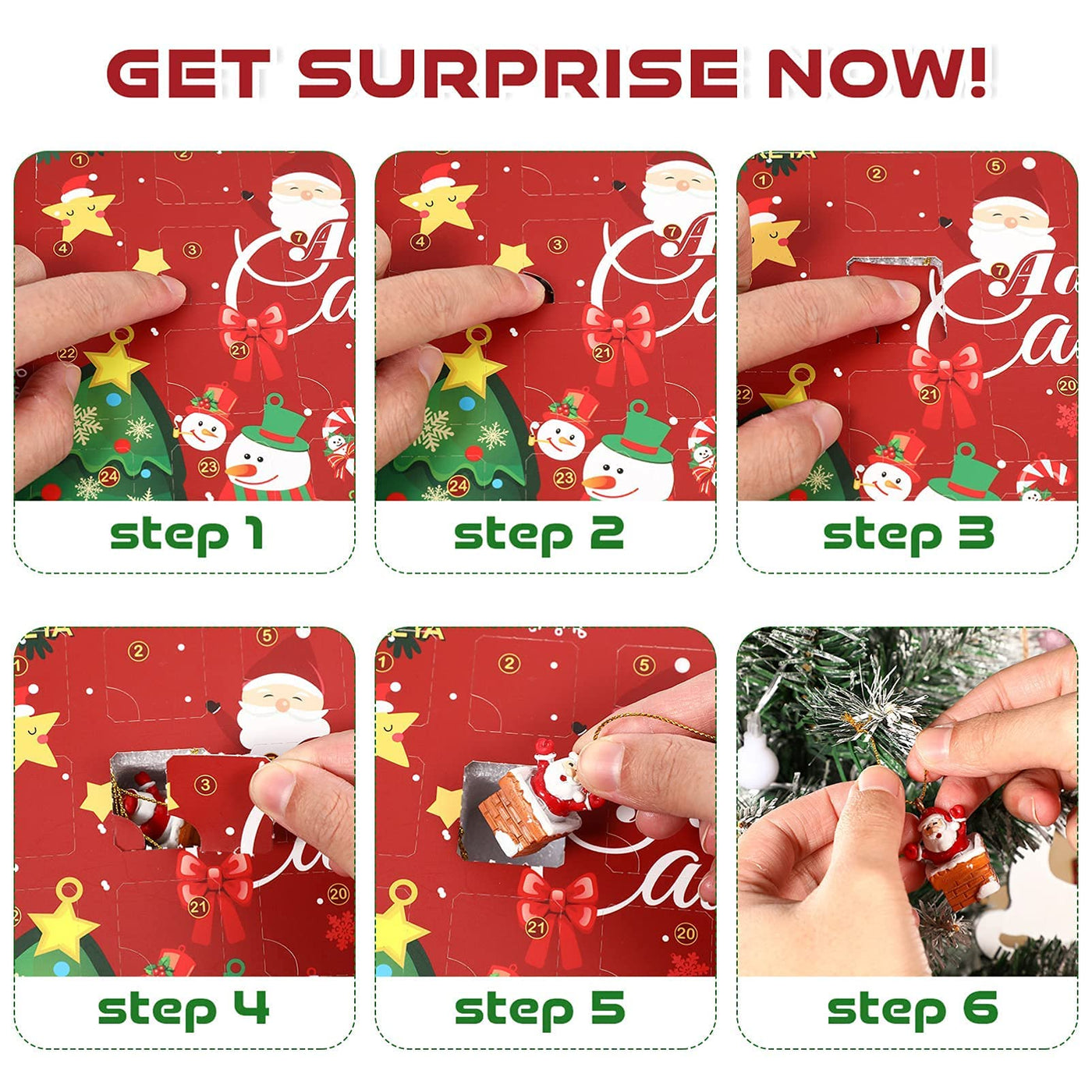 GET SURPRISE NOW!

step 1

step 2

step 3

step 4

step 5

step 6