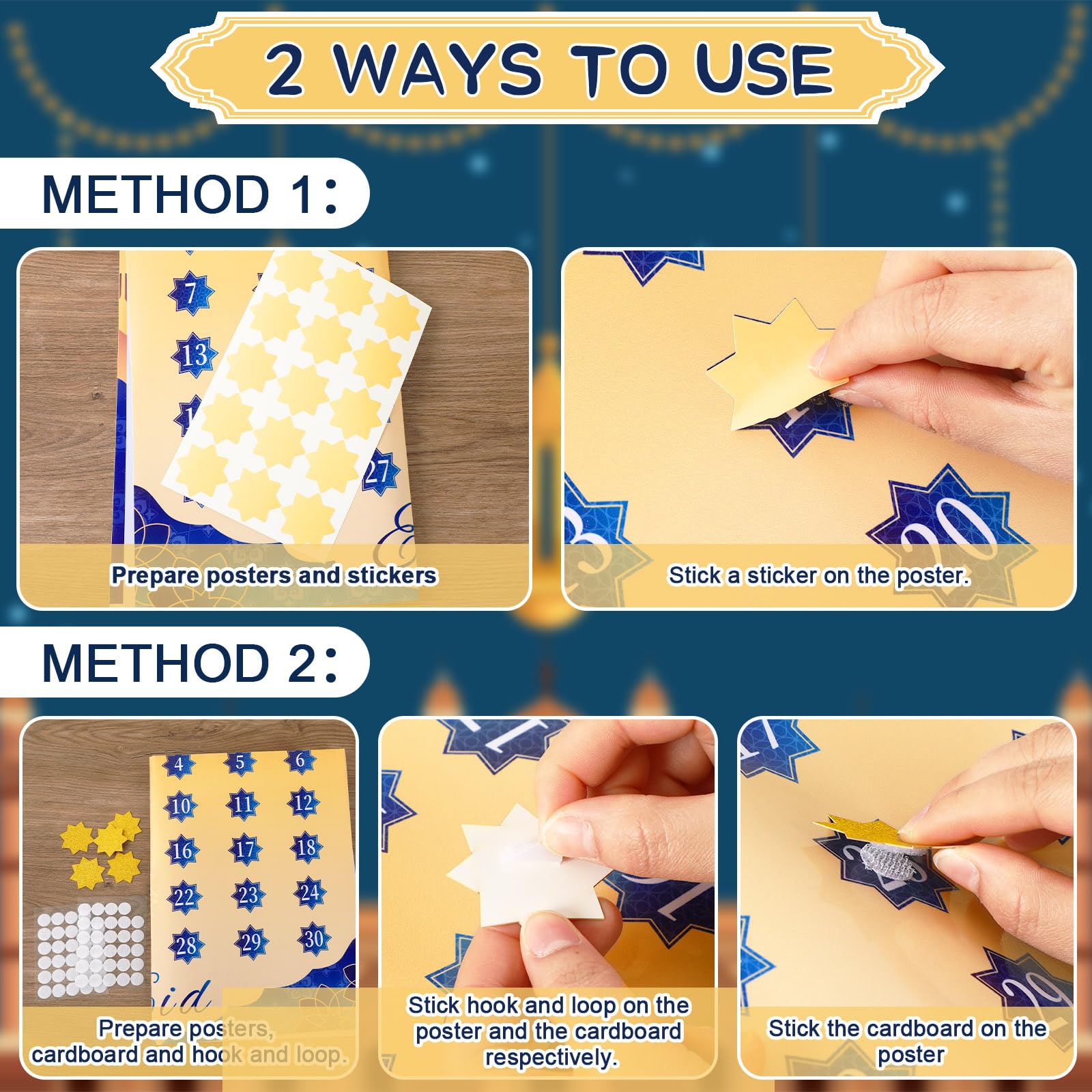 2 WAYS TO USE

METHOD 1:

7
13
27

Prepare posters and stickers

20

Stick a sticker on the poster.

METHOD 2:

4 5 6
10 11 12
16 17 18
22 23 24
28 29 30

Prepare posters, cardboard and hook and loop.

Stick hook and loop on the poster and the cardboard respectively.

Stick the cardboard on the poster