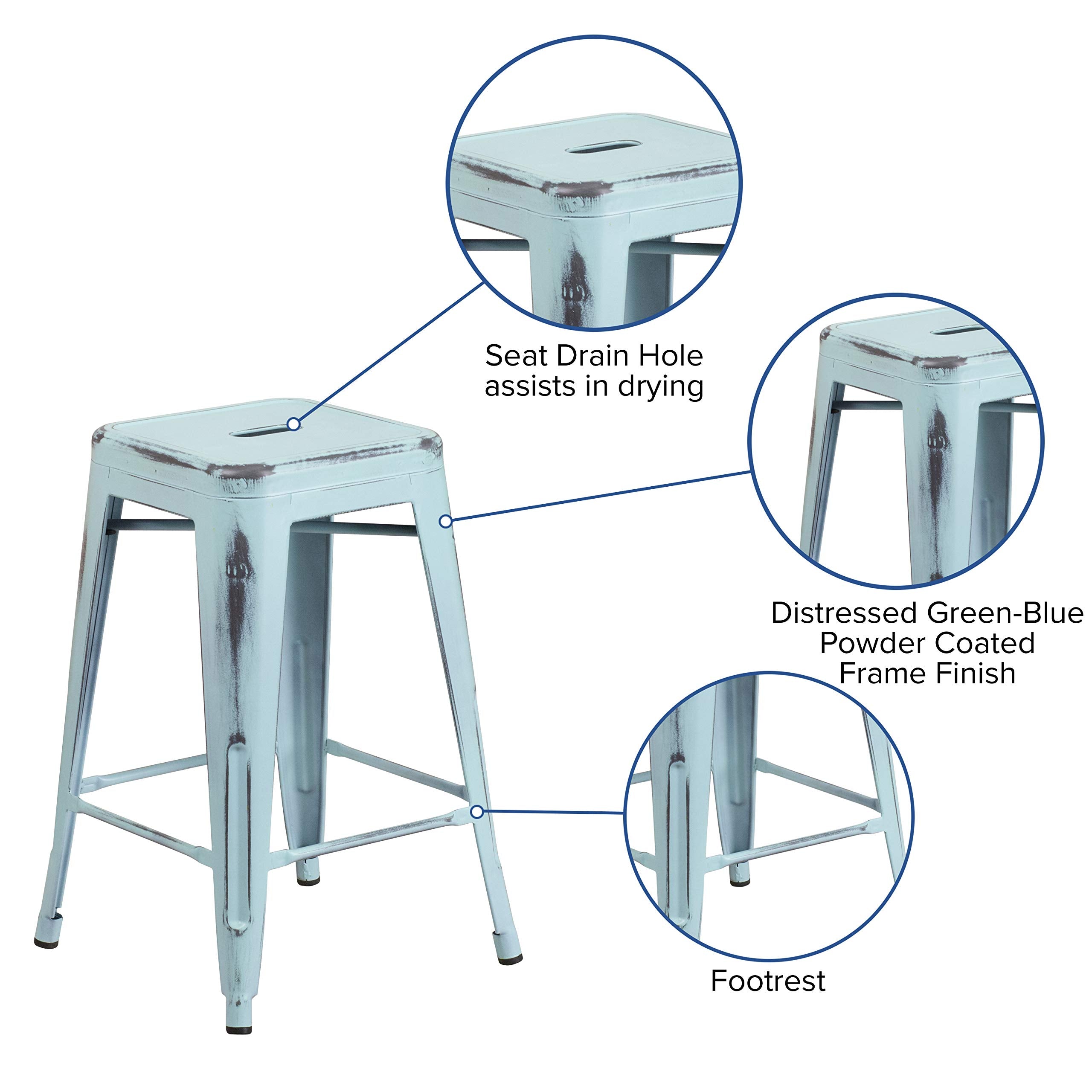 Seat Drain Hole assists in drying

Distressed Green-Blue Powder Coated Frame Finish

Footrest