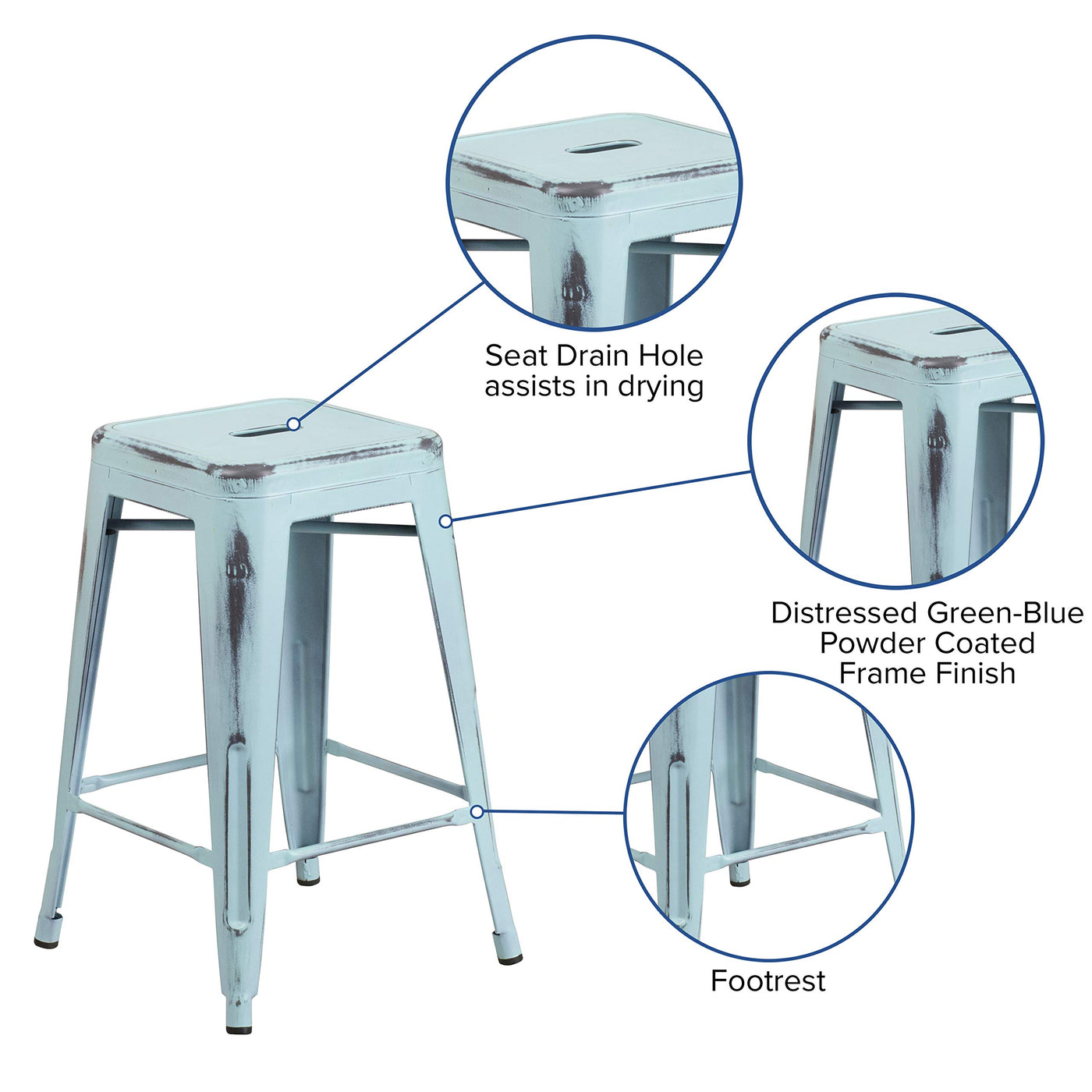 Seat Drain Hole
assists in drying

Distressed Green-Blue
Powder Coated
Frame Finish

Footrest