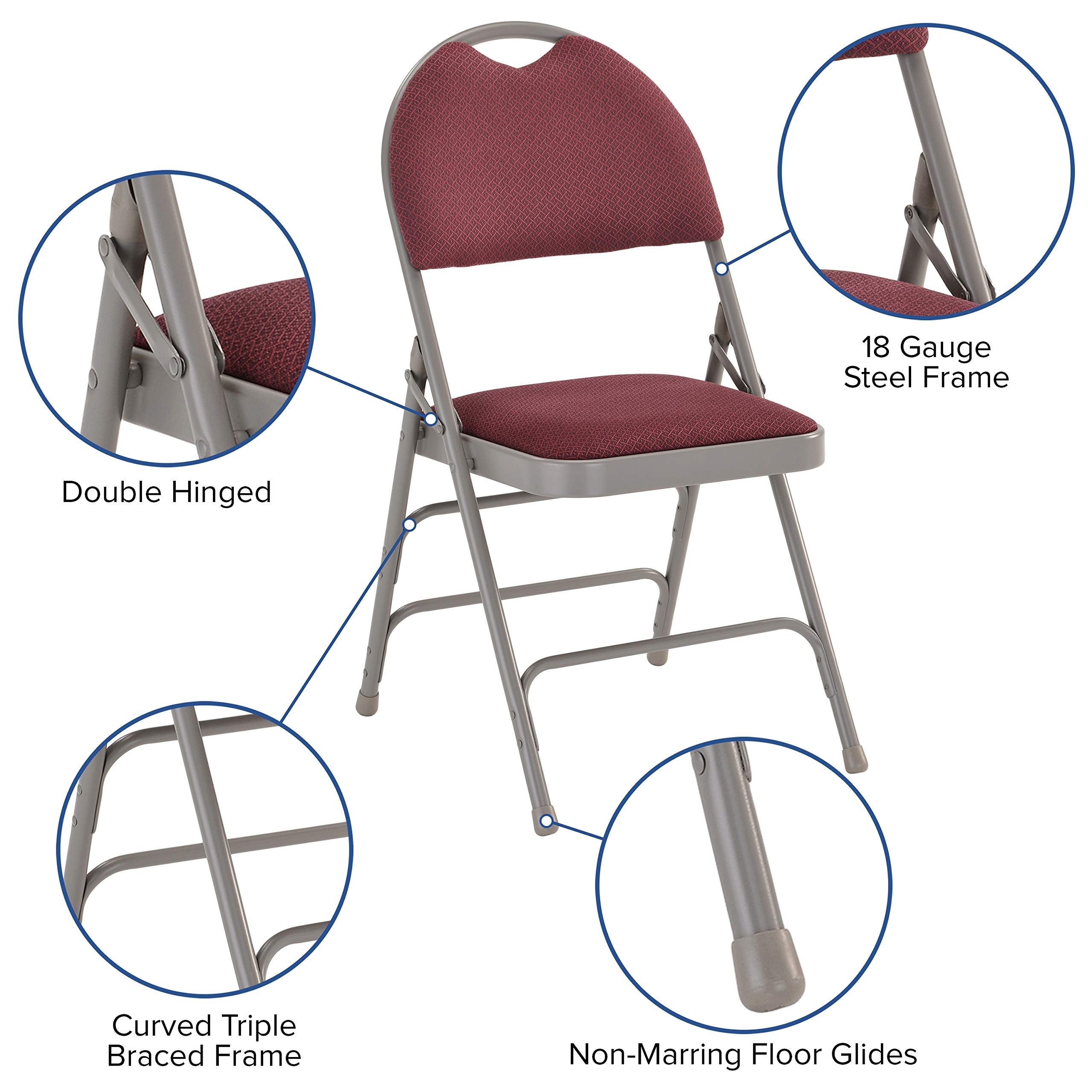 18 Gauge
Steel Frame

Double Hinged

Curved Triple
Braced Frame

Non-Marring Floor Glides