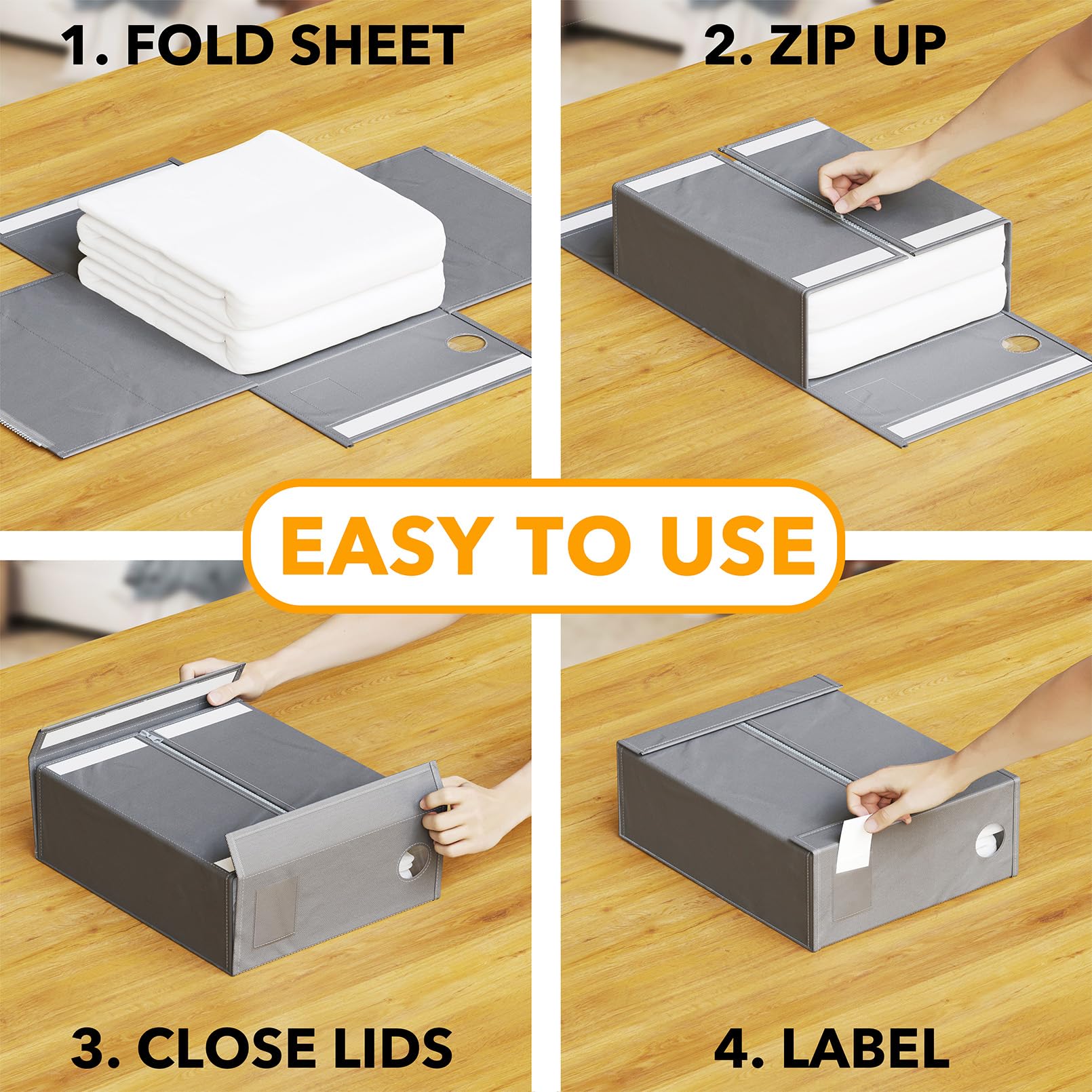 1. FOLD SHEET

2. ZIP UP

EASY TO USE

3. CLOSE LIDS

4. LABEL