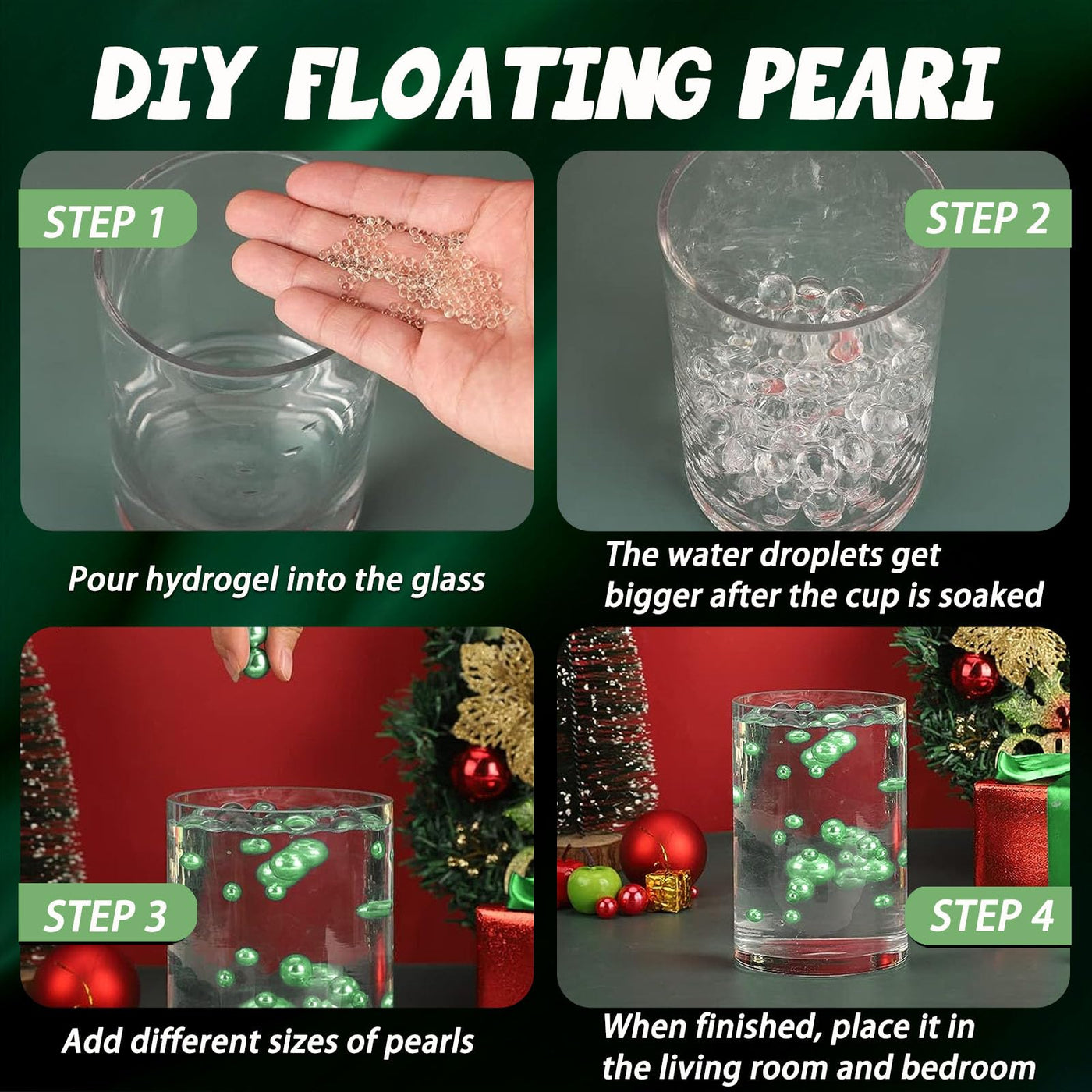 DIY FLOATING PEARI

STEP 1

Pour hydrogel into the glass

STEP 2

The water droplets get bigger after the cup is soaked

STEP 3

Add different sizes of pearls

STEP 4

When finished, place it in the living room and bedroom