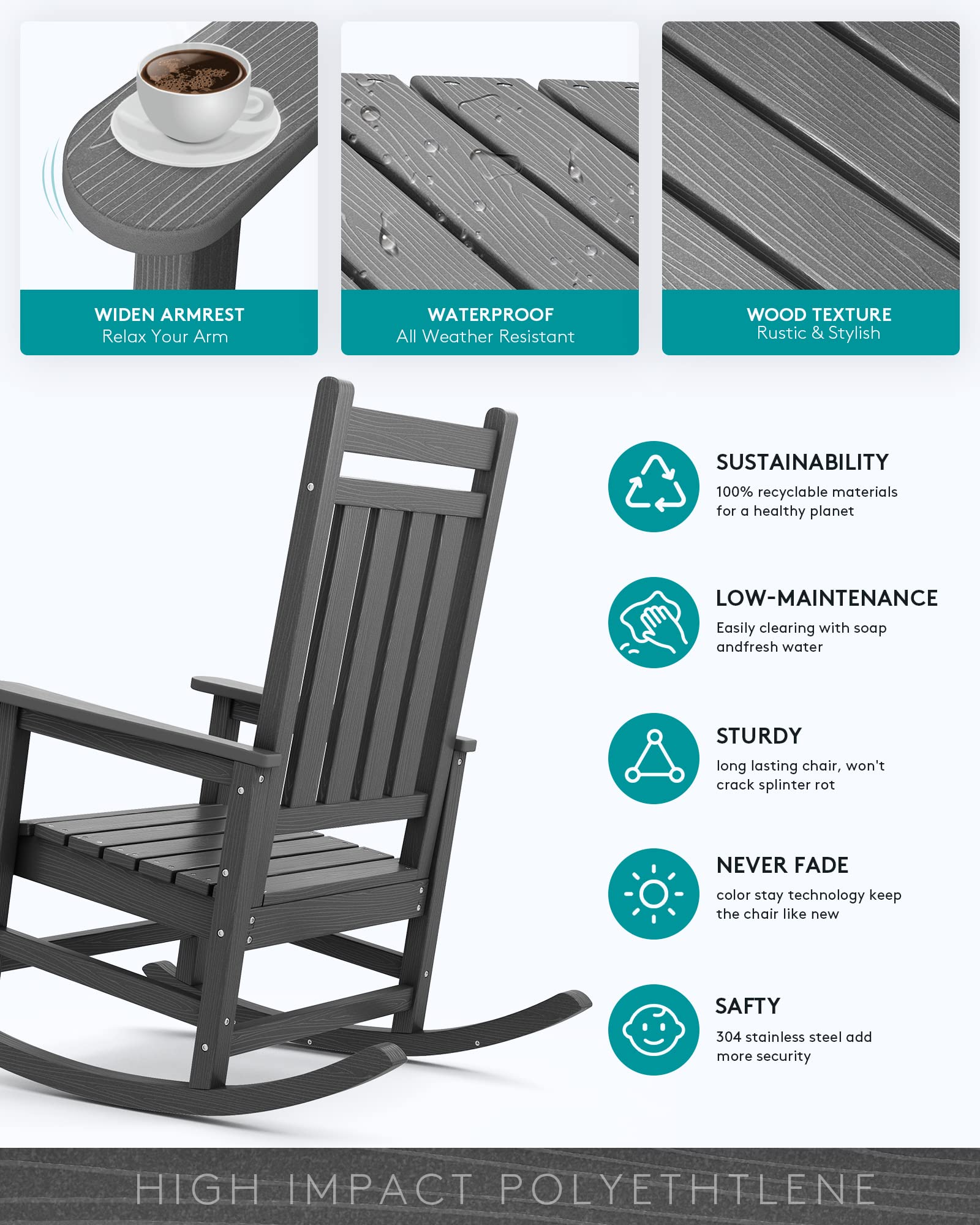 WIDEN ARMREST
Relax Your Arm

WATERPROOF
All Weather Resistant

WOOD TEXTURE
Rustic & Stylish

SUSTAINABILITY
100% recyclable materials for a healthy planet

LOW-MAINTENANCE
Easily clearing with soap andfresh water

STURDY
long lasting chair, won't crack splinter rot

NEVER FADE
color stay technology keep the chair like new

SAFTY
304 stainless steel add more security

HIGH IMPACT POLYETHTLENE