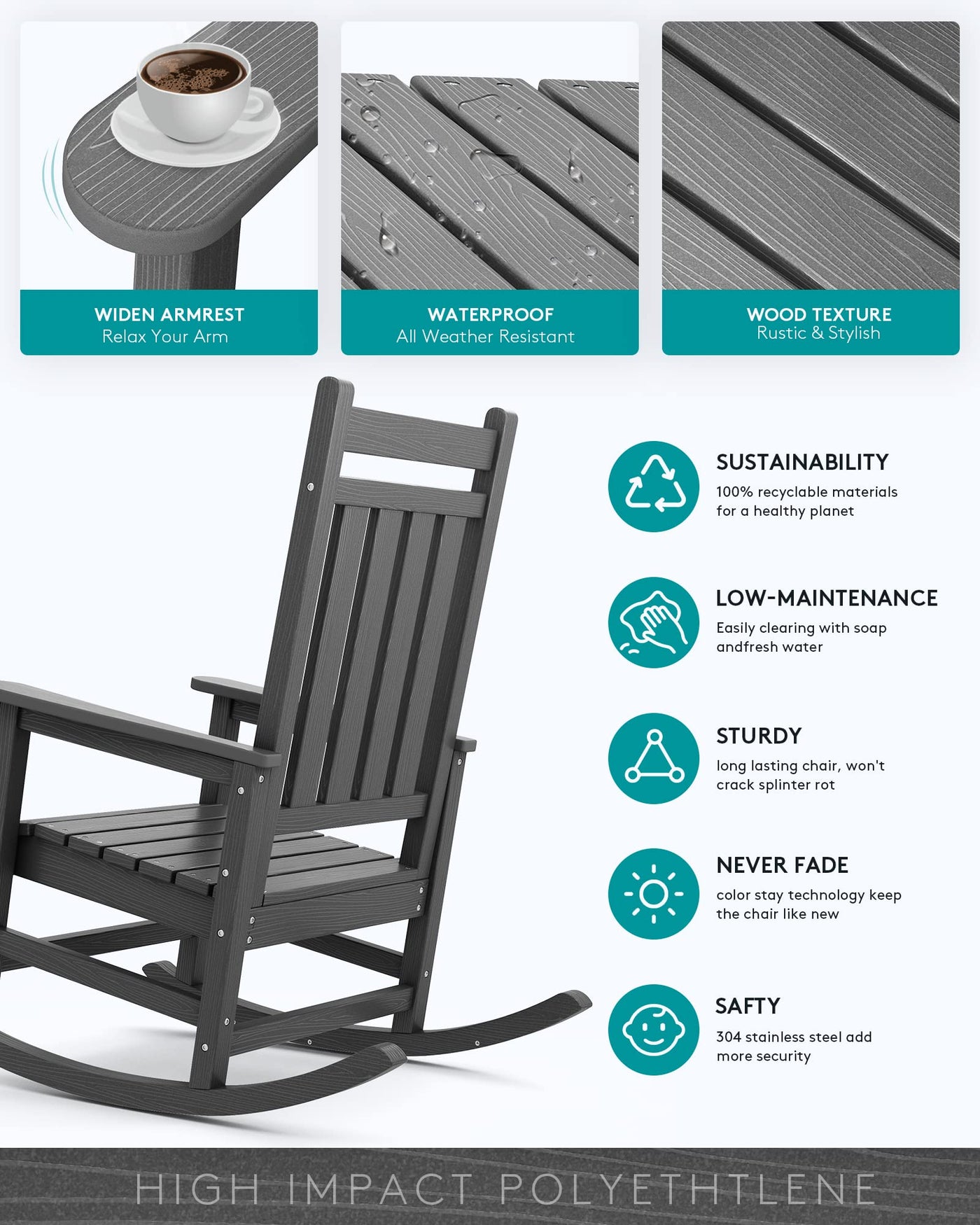 WIDEN ARMREST
Relax Your Arm

WATERPROOF
All Weather Resistant

WOOD TEXTURE
Rustic & Stylish

SUSTAINABILITY
100% recyclable materials for a healthy planet

LOW-MAINTENANCE
Easily clearing with soap andfresh water

STURDY
long lasting chair, won't crack splinter rot

NEVER FADE
color stay technology keep the chair like new

SAFTY
304 stainless steel add more security

HIGH IMPACT POLYETHTLENE