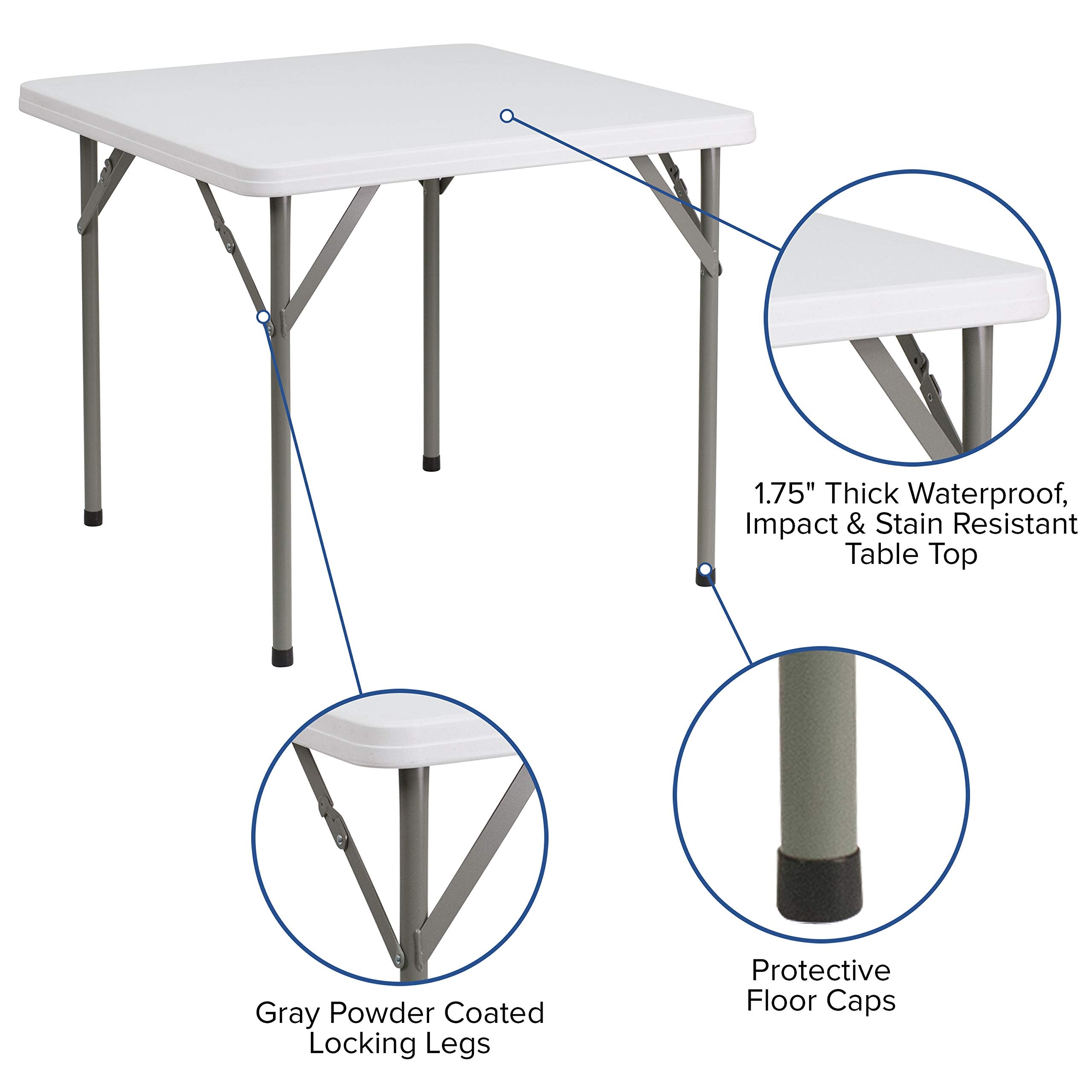 1.75" Thick Waterproof, Impact & Stain Resistant Table Top

Gray Powder Coated Locking Legs

Protective Floor Caps