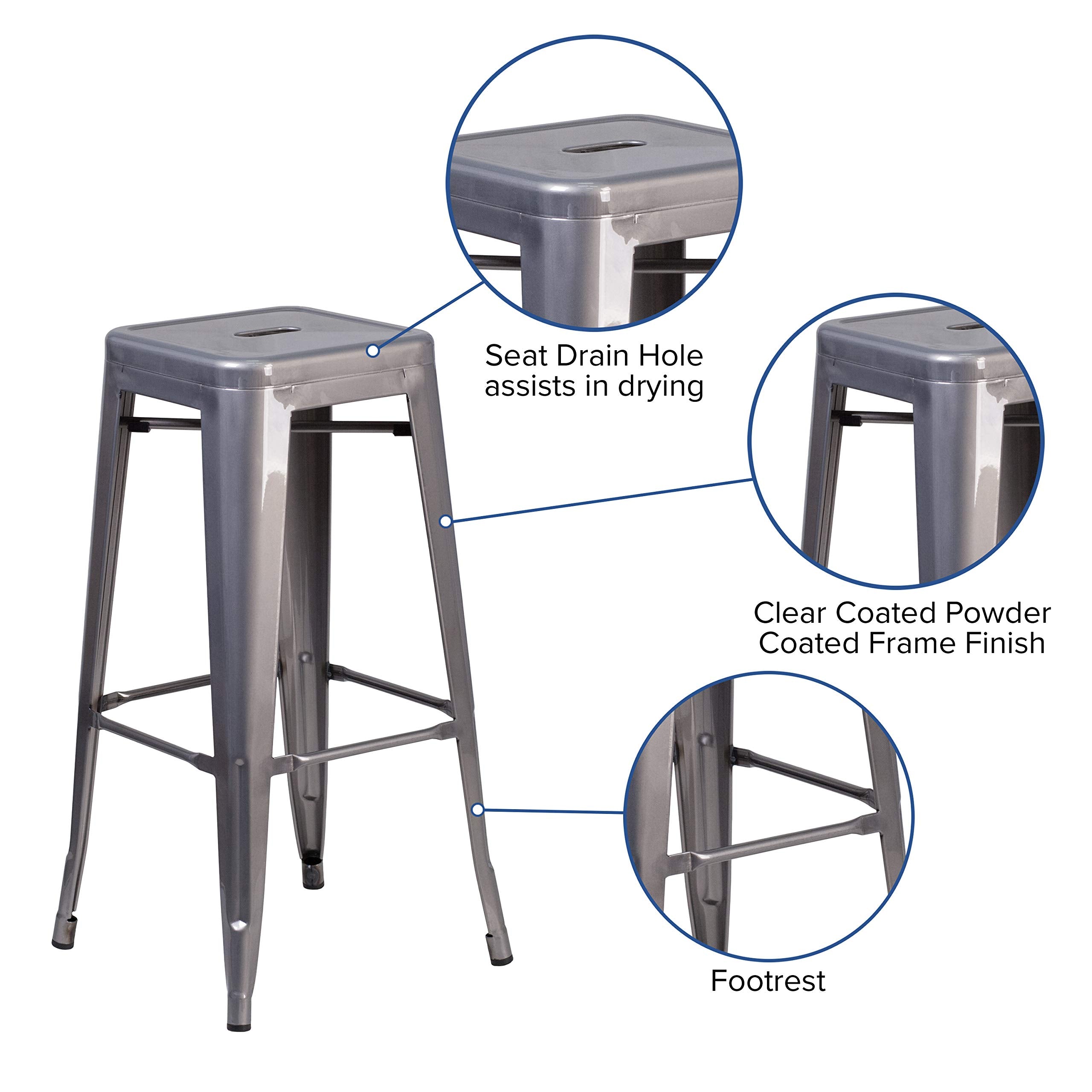 Seat Drain Hole assists in drying

Clear Coated Powder Coated Frame Finish

Footrest