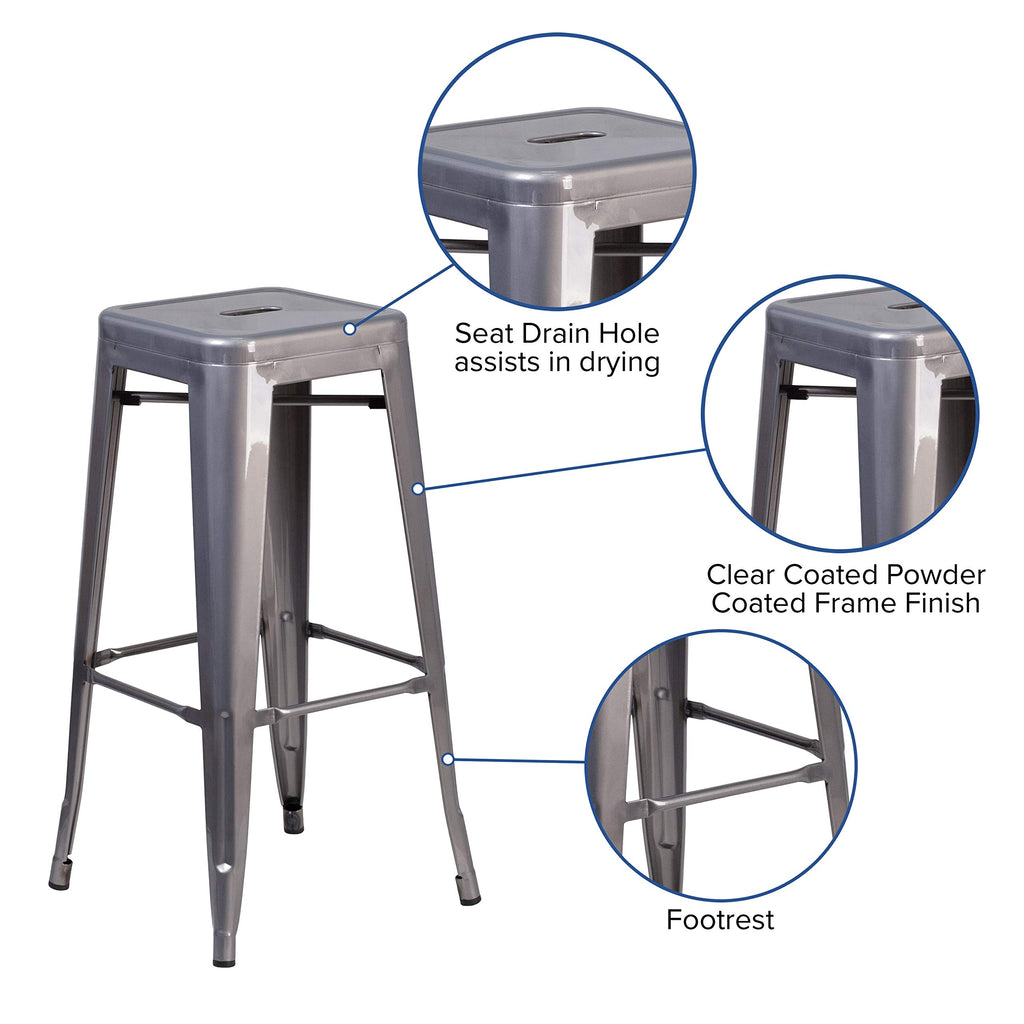 Seat Drain Hole assists in drying

Clear Coated Powder Coated Frame Finish

Footrest