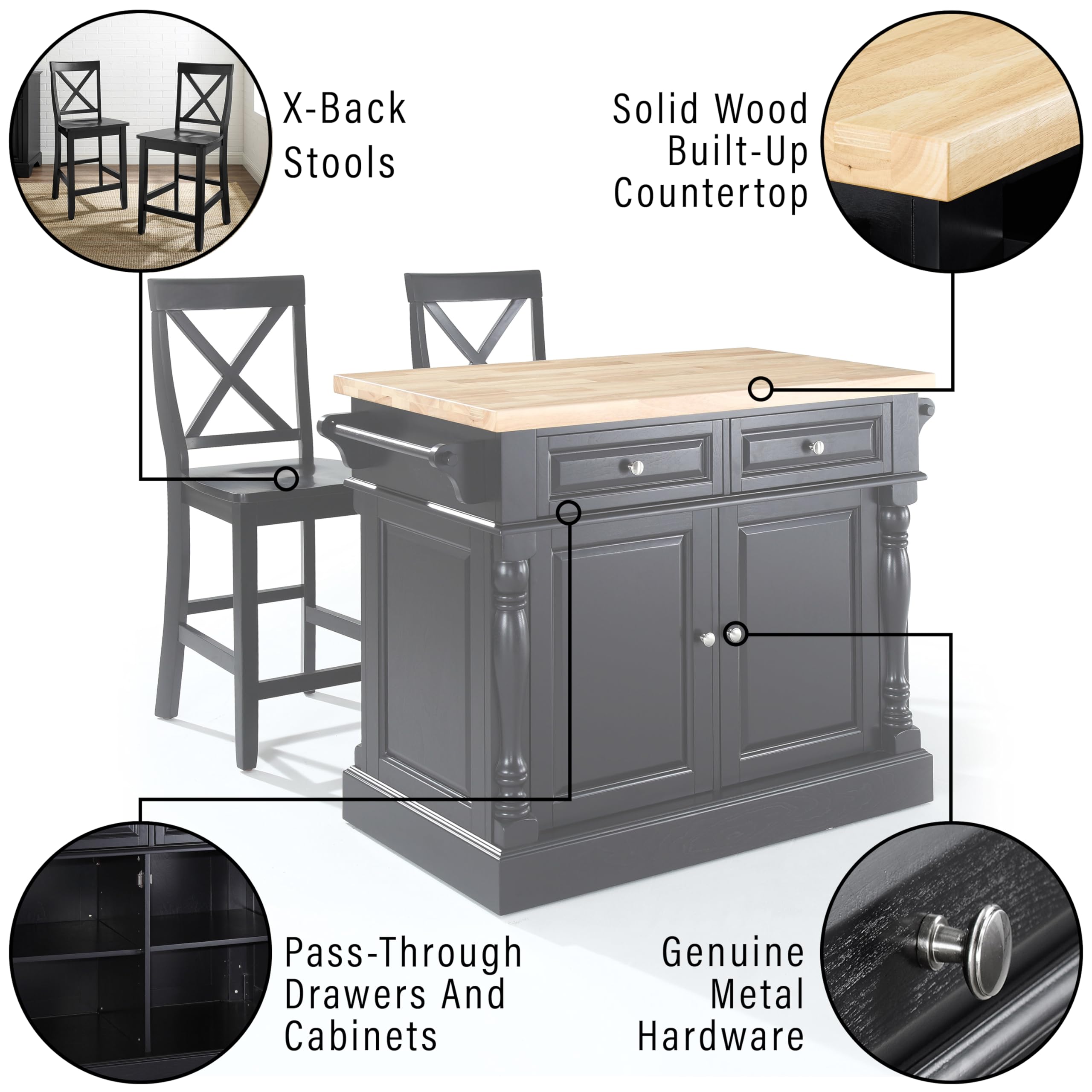 X-Back Stools

Solid Wood Built-Up Countertop

Pass-Through Drawers And Cabinets

Genuine Metal Hardware