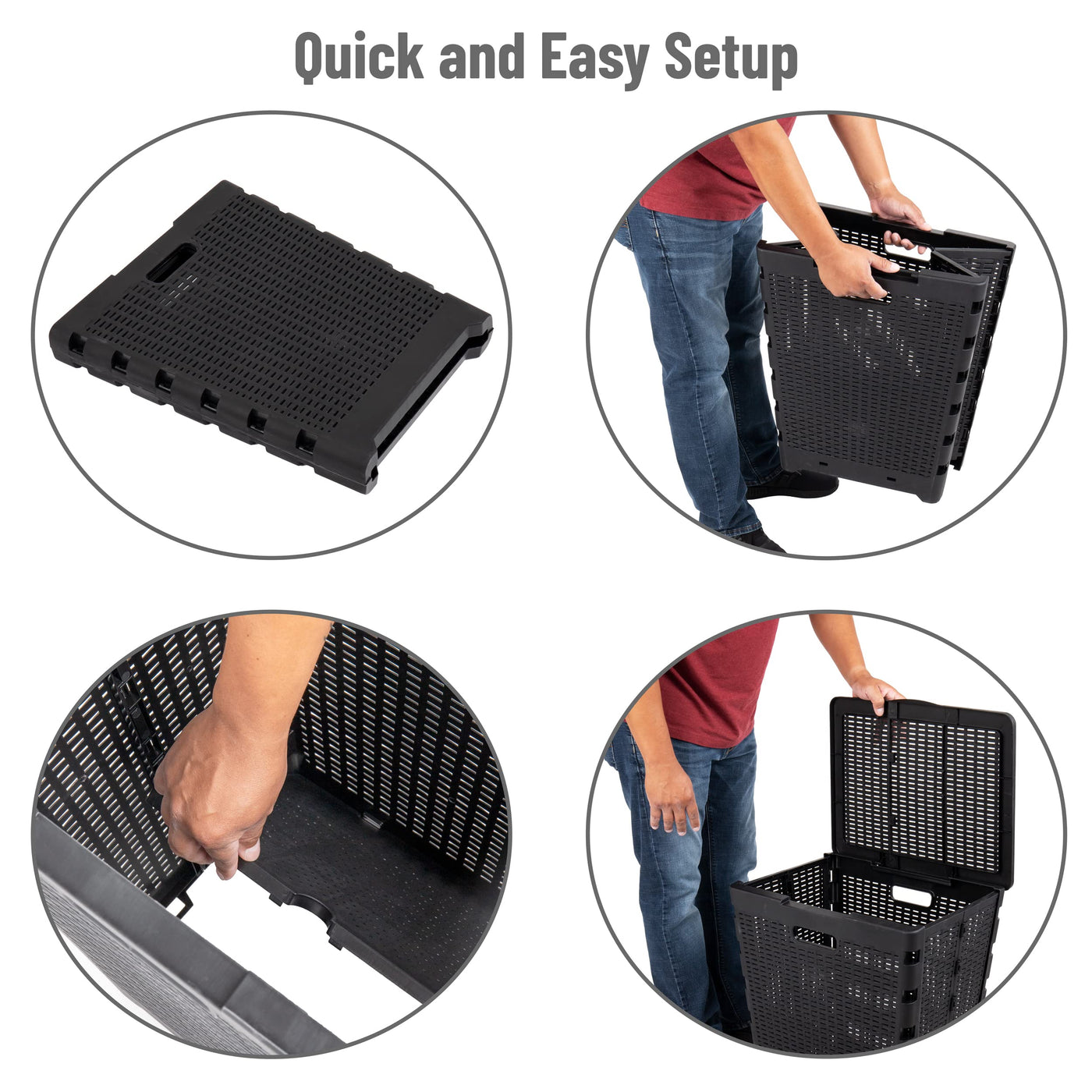 Quick and Easy Setup