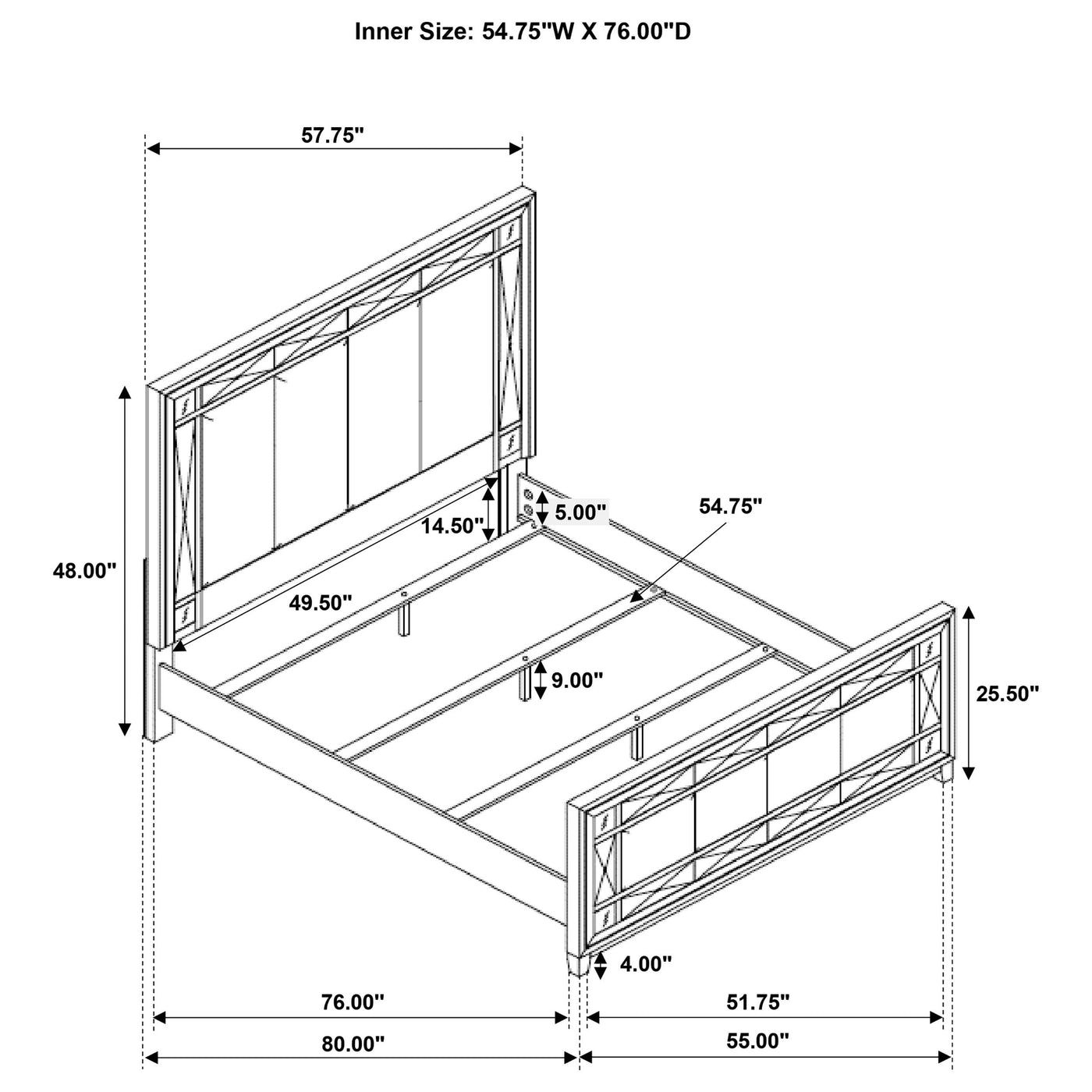 Inner Size: 54.75"W X 76.00"D

57.75"

48.00"

14.50"

5.00"

54.75"

49.50"

9.00"

25.50"

4.00"

76.00"

51.75"

80.00"

55.00"