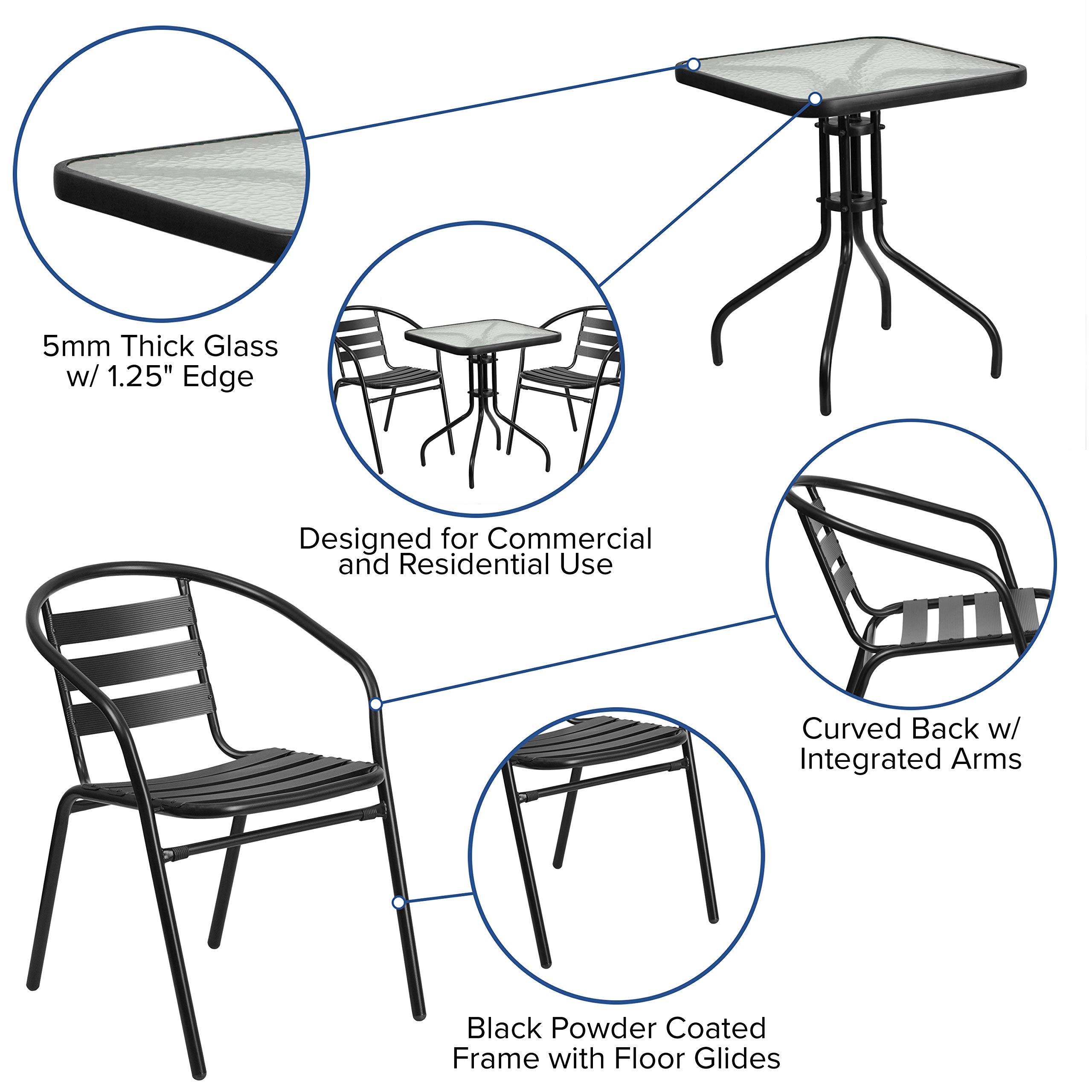 5mm Thick Glass w/ 1.25" Edge

Designed for Commercial and Residential Use

Curved Back w/ Integrated Arms

Black Powder Coated Frame with Floor Glides