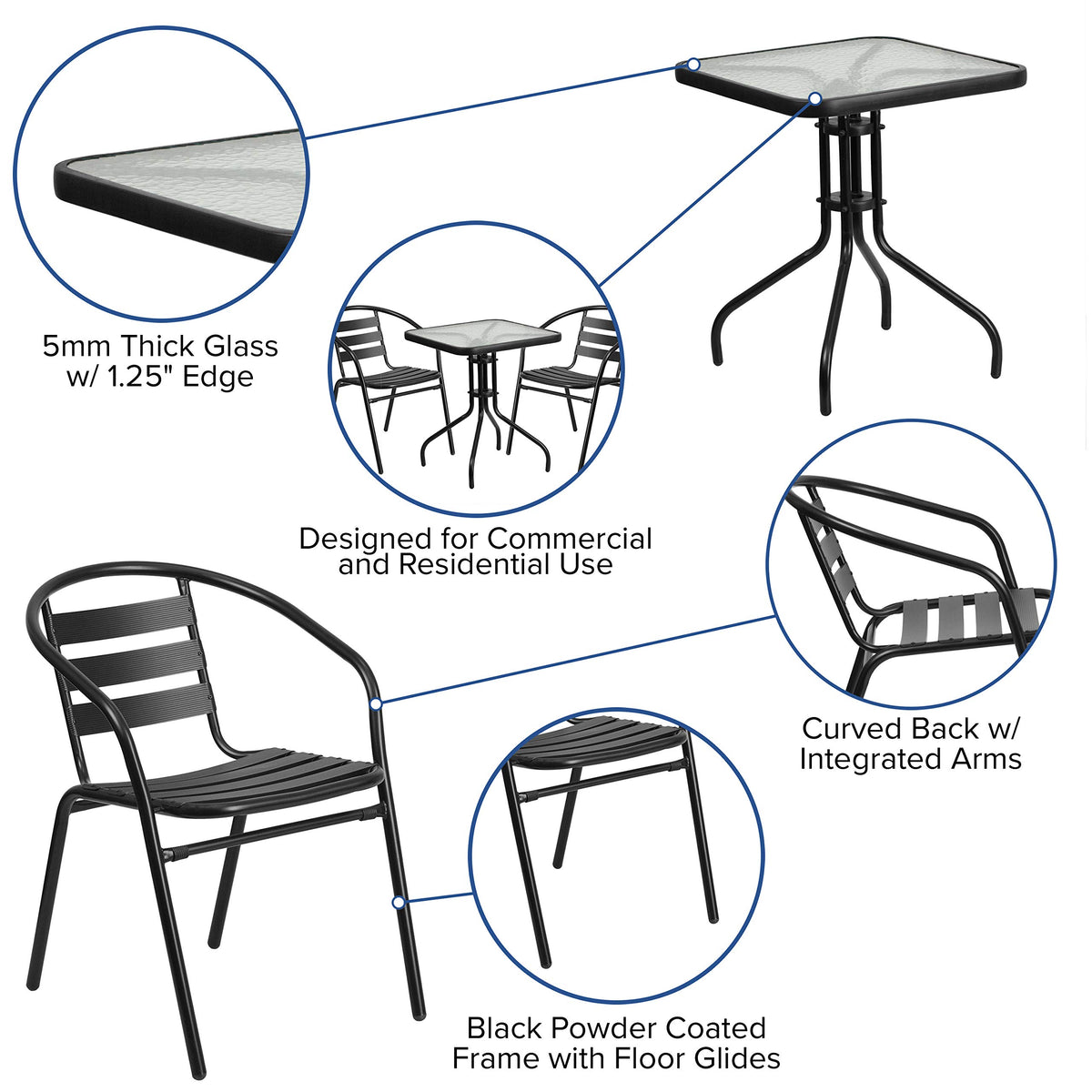 5mm Thick Glass w/ 1.25" Edge

Designed for Commercial and Residential Use

Curved Back w/ Integrated Arms

Black Powder Coated Frame with Floor Glides