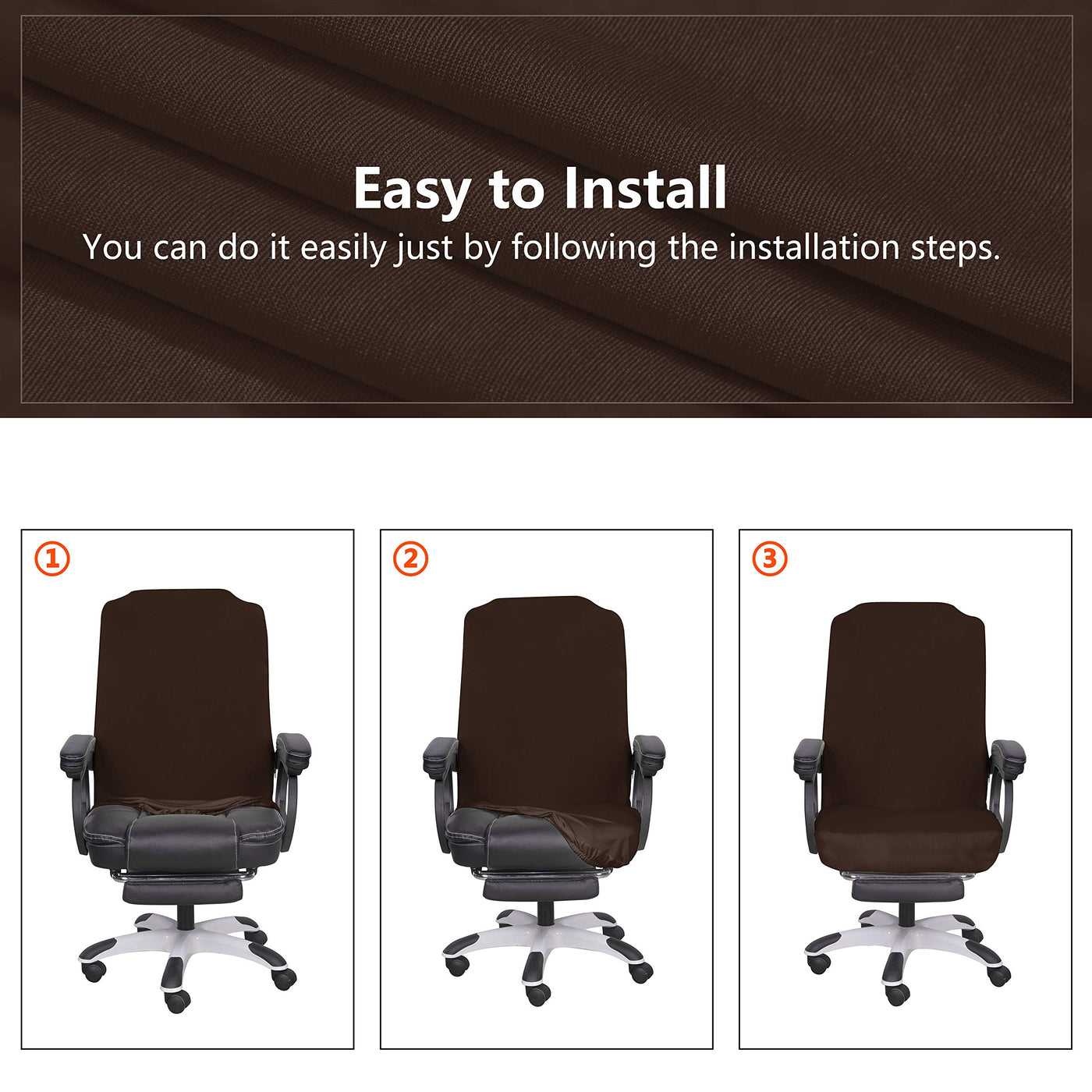 Easy to Install
You can do it easily just by following the installation steps.

①

②

③