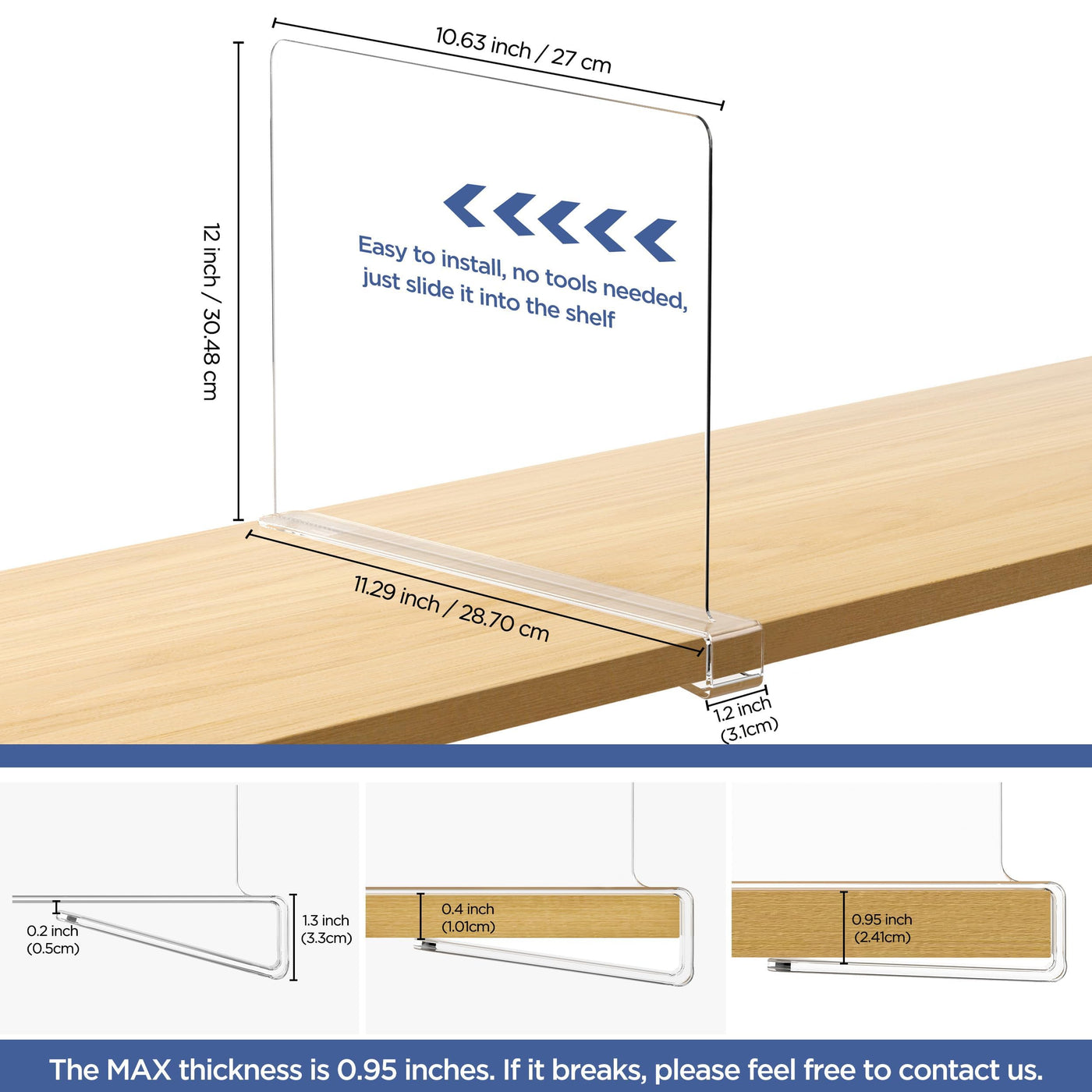 10.63 inch / 27 cm

12 inch / 30.48 cm

Easy to install, no tools needed, just slide it into the shelf

11.29 inch / 28.70 cm

1.2 inch (3.1cm)

0.2 inch (0.5cm)

1.3 inch (3.3cm)

0.4 inch (1.01cm)

0.95 inch (2.41cm)

The MAX thickness is 0.95 inches. If it breaks, please feel free to contact us.