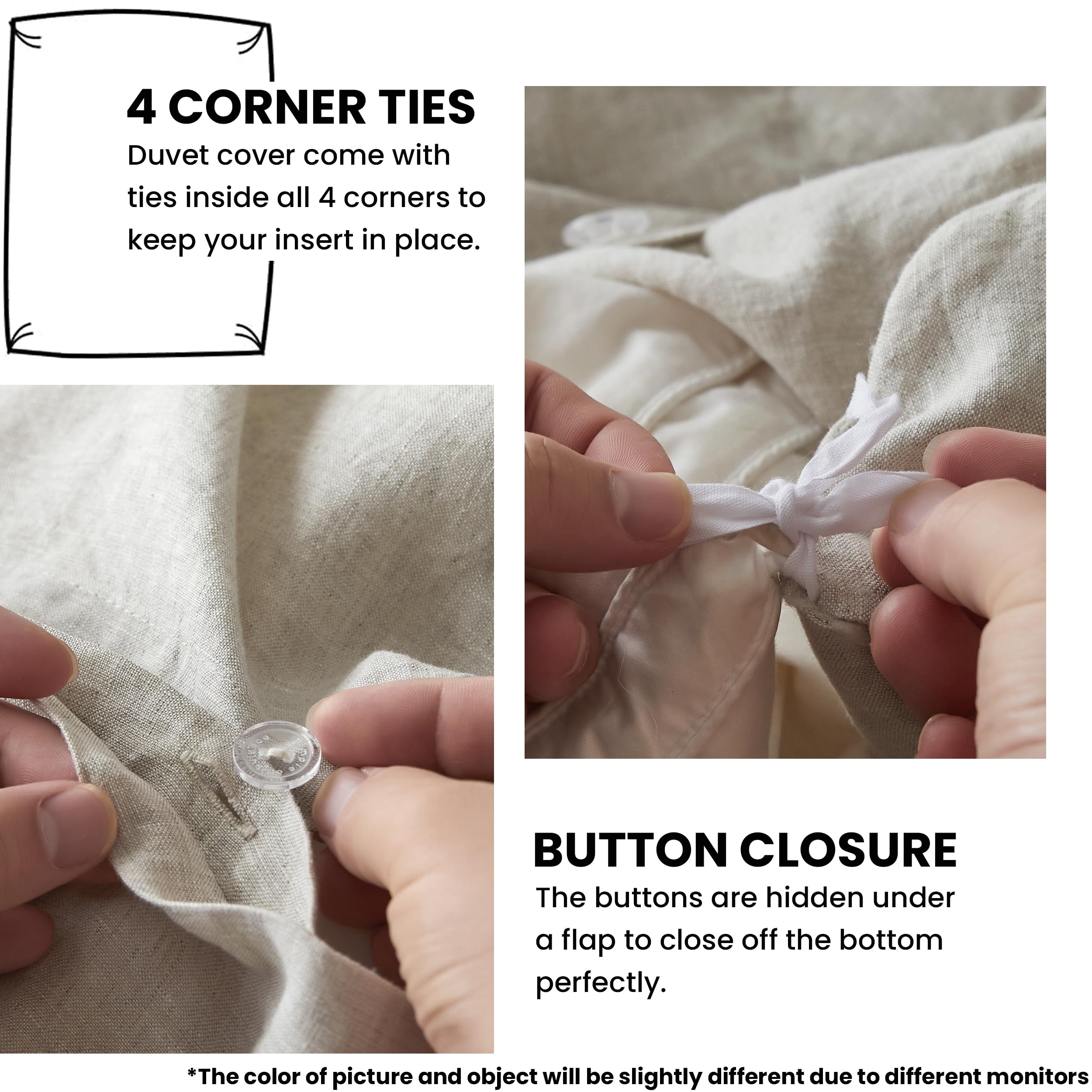 4 CORNER TIES

Duvet cover come with ties inside all 4 corners to keep your insert in place.

BUTTON CLOSURE

The buttons are hidden under a flap to close off the bottom perfectly.

*The color of picture and object will be slightly different due to different monitors