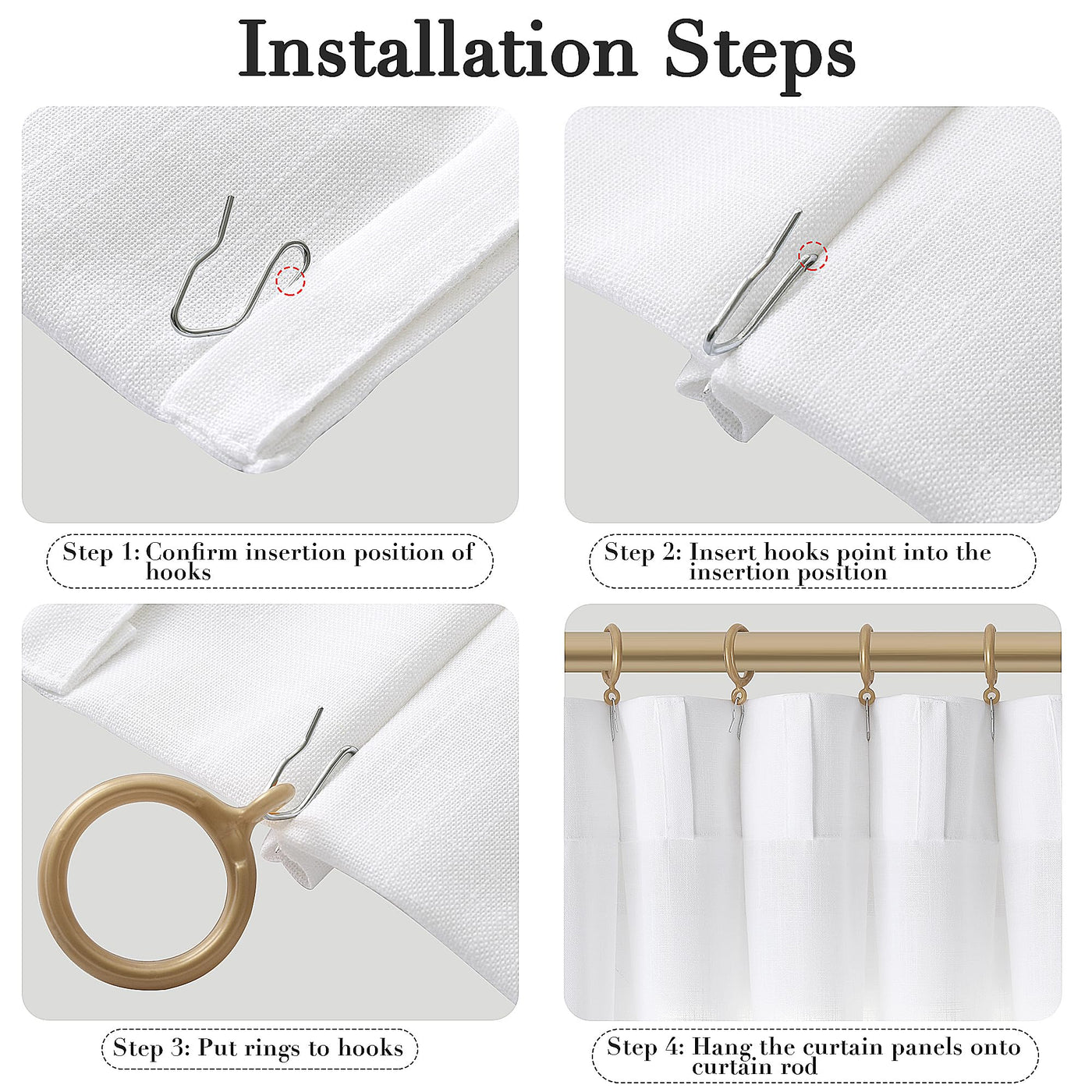 Installation Steps

Step 1: Confirm insertion position of hooks

Step 2: Insert hooks point into the insertion position

Step 3: Put rings to hooks

Step 4: Hang the curtain panels onto curtain rod