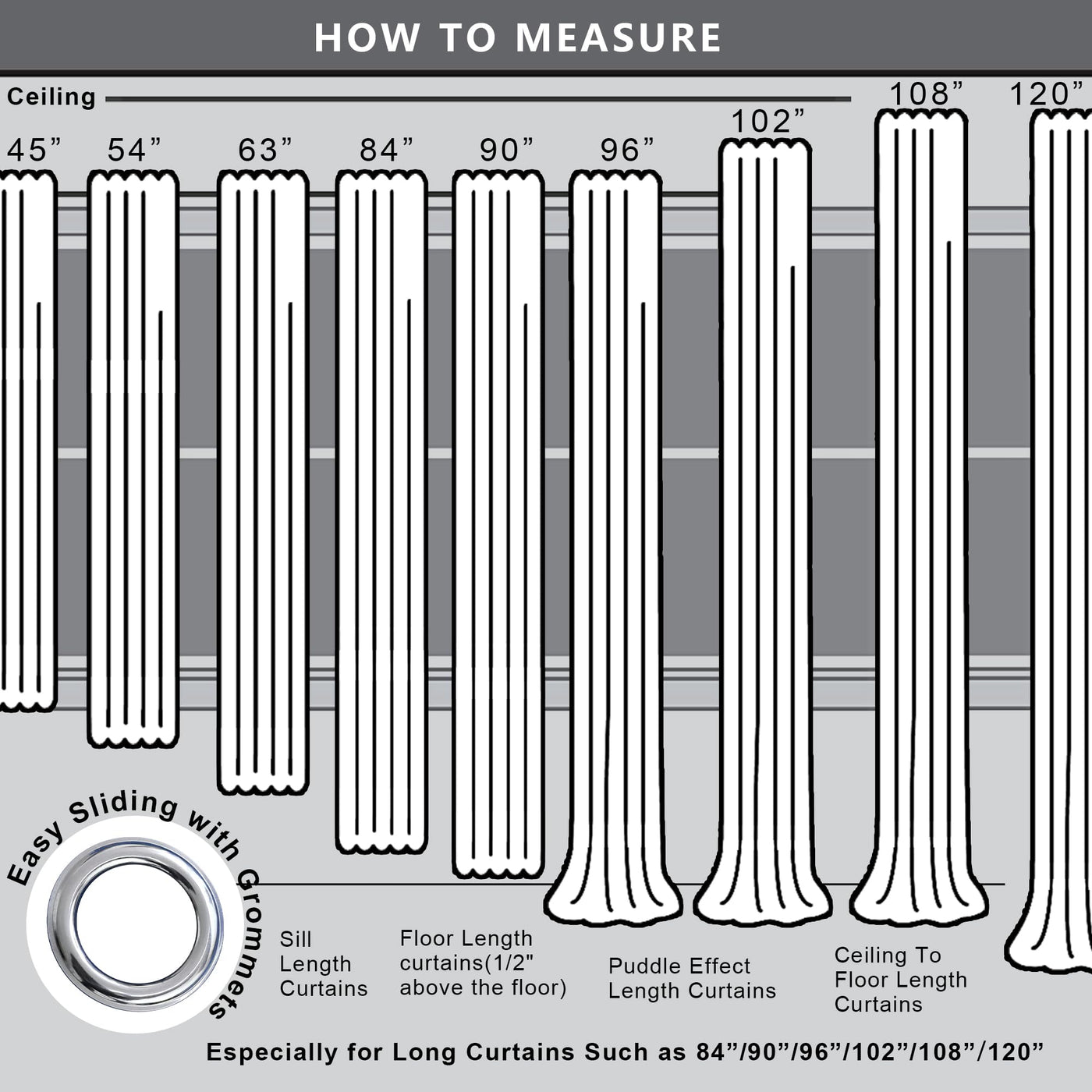 HOW TO MEASURE

Ceiling

45”

54”

63”

84”

90”

96”

102”

108”

120”

Easy Sliding with Grommets

Sill Length Curtains

Floor Length curtains(1/2" above the floor)

Puddle Effect Length Curtains

Ceiling To Floor Length Curtains

Especially for Long Curtains Such as 84”/90”/96”/102”/108”/120”