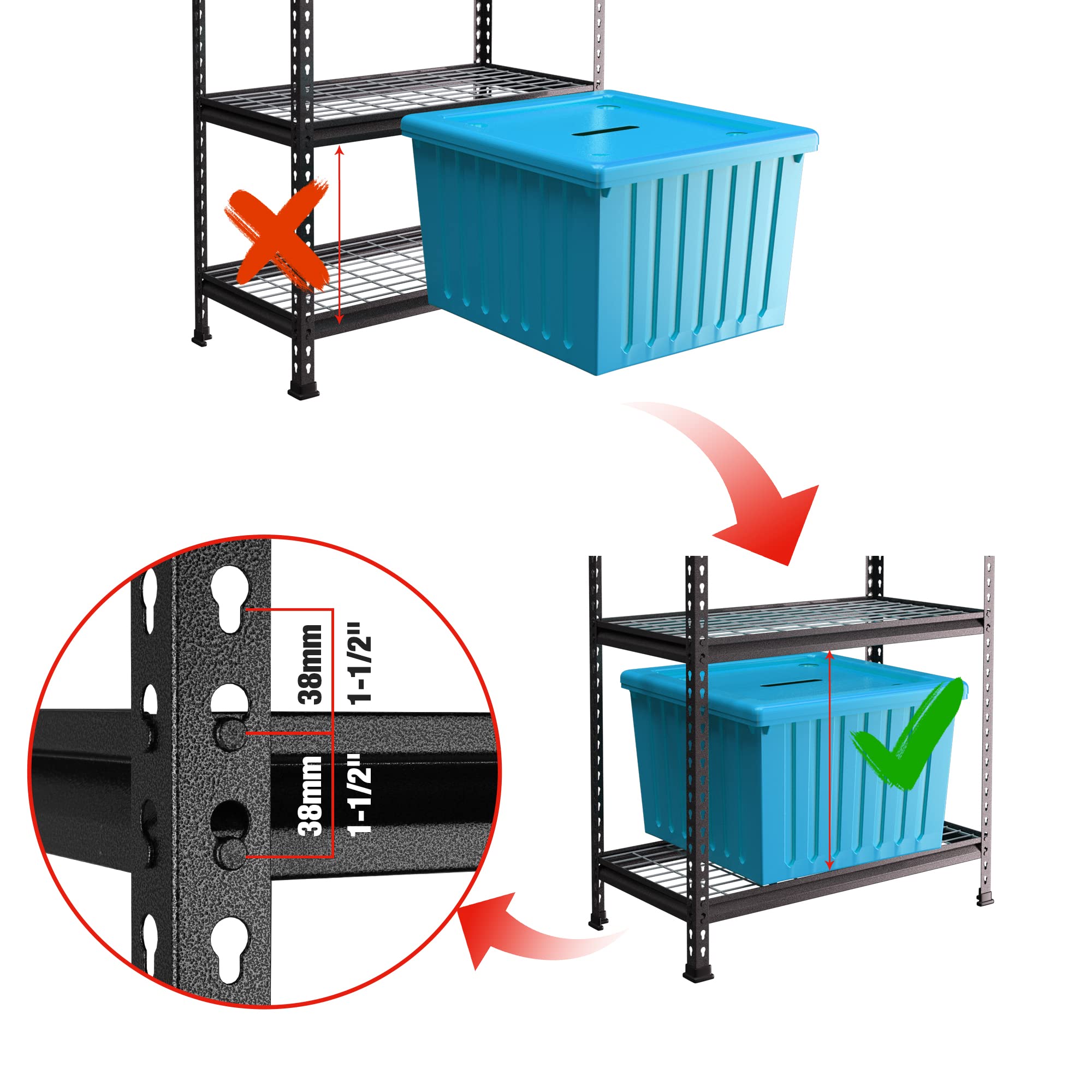 38mm
1-1/2"
38mm
1-1/2"