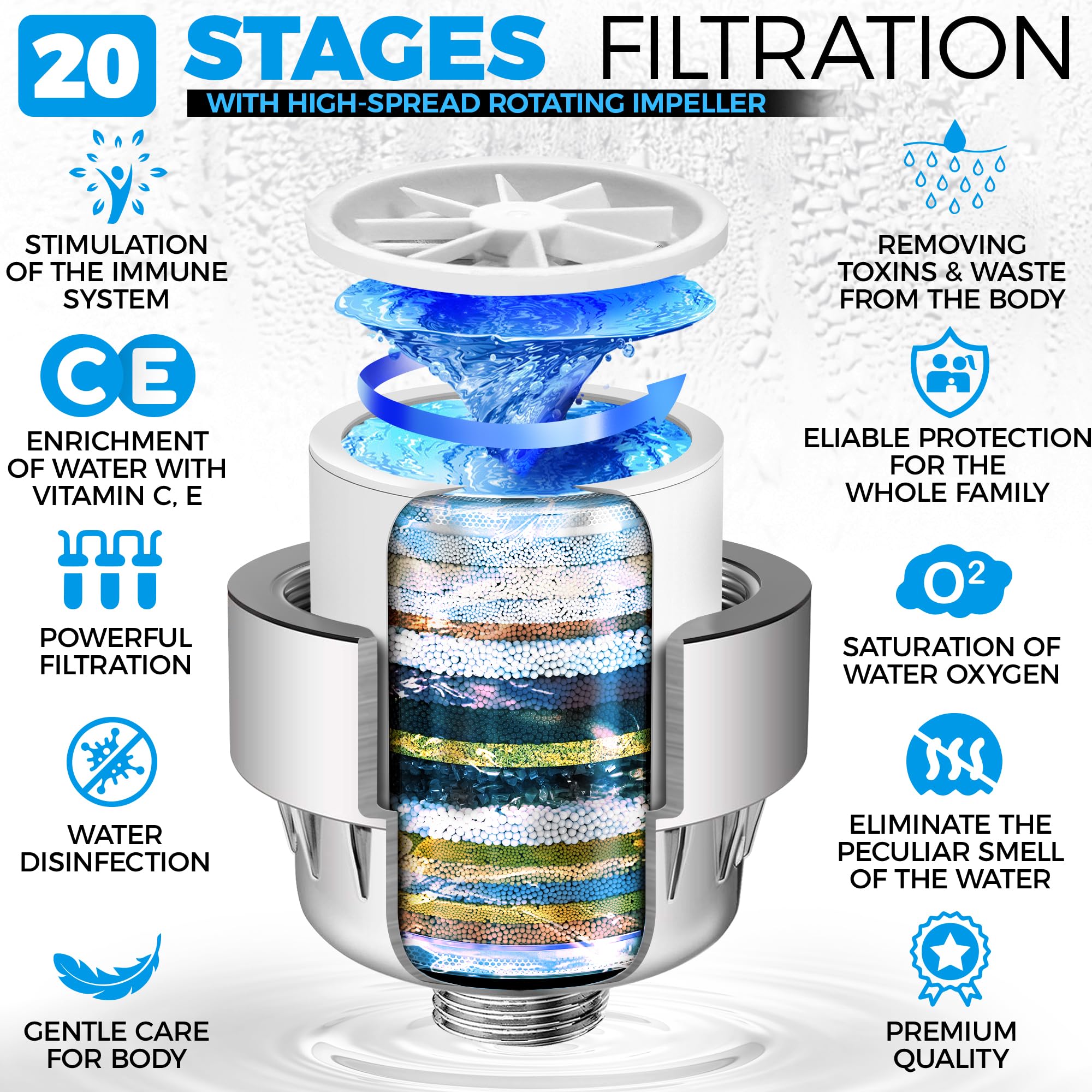 20 STAGES FILTRATION

WITH HIGH-SPREAD ROTATING IMPELLER

STIMULATION OF THE IMMUNE SYSTEM

CE

ENRICHMENT OF WATER WITH VITAMIN C, E

POWERFUL FILTRATION

WATER DISINFECTION

GENTLE CARE FOR BODY

REMOVING TOXINS & WASTE FROM THE BODY

ELIABLE PROTECTION FOR THE WHOLE FAMILY

$O^2$

SATURATION OF WATER OXYGEN

ELIMINATE THE PECULIAR SMELL OF THE WATER

PREMIUM QUALITY