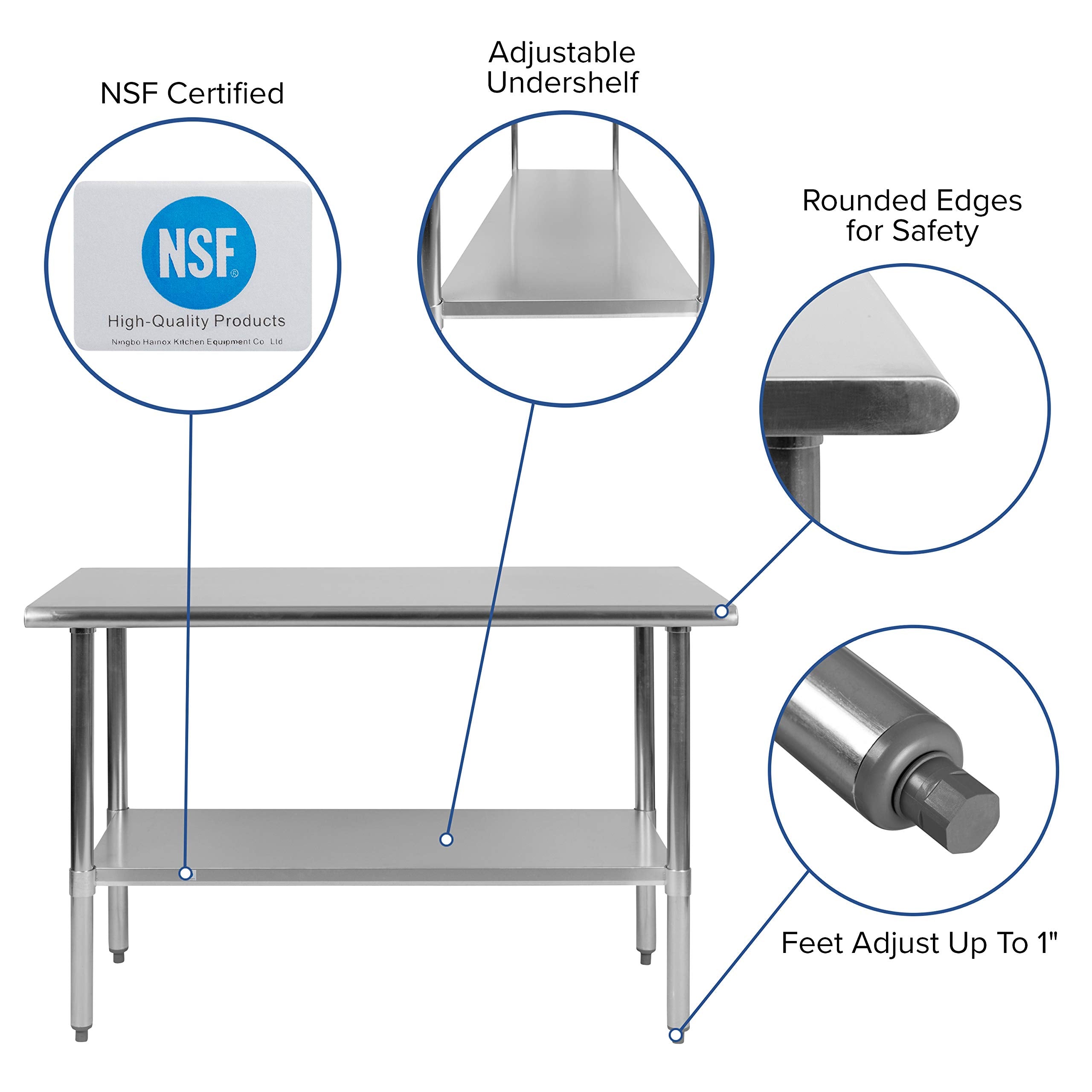 NSF Certified

NSF®

High-Quality Products

Ningbo Hainox Kitchen Equipment Co Ltd

Adjustable Undershelf

Rounded Edges for Safety

Feet Adjust Up To 1"