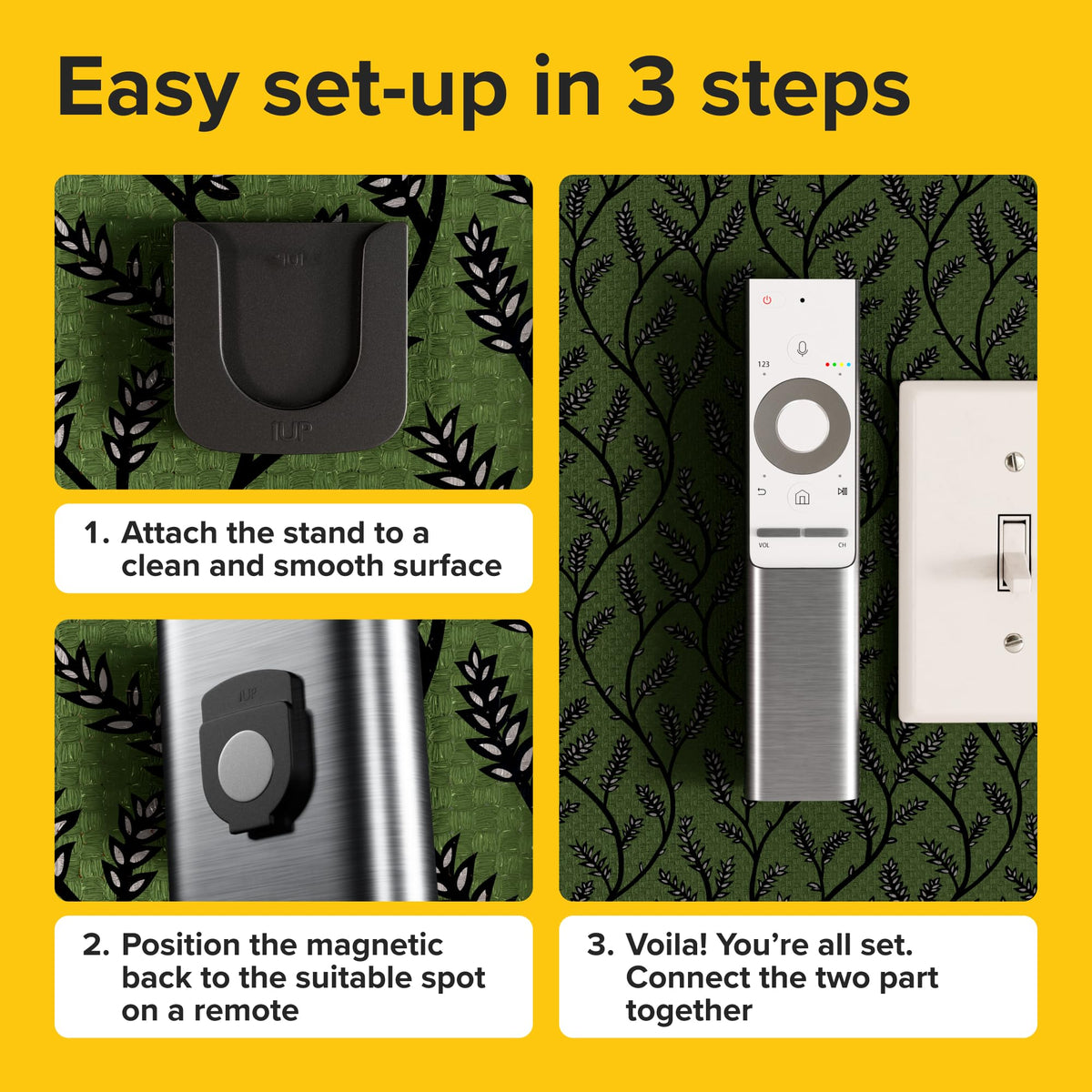 Easy set-up in 3 steps

1UP

1. Attach the stand to a clean and smooth surface

1UP

2. Position the magnetic back to the suitable spot on a remote

123

VOL

CH

3. Voila! You're all set. Connect the two part together