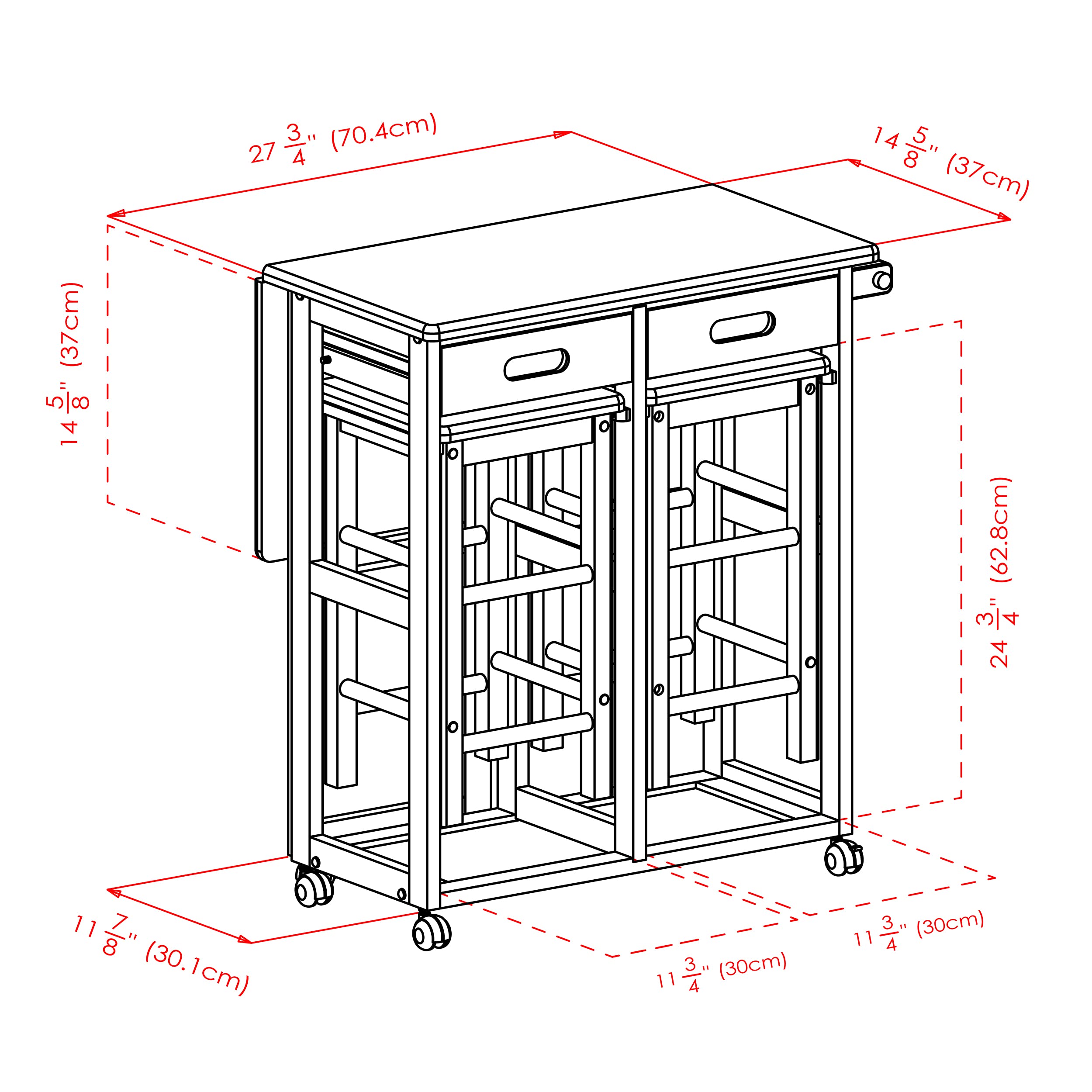 $27\frac{3}{4}$" (70.4cm)

$14\frac{5}{8}$" (37cm)

$14\frac{5}{8}$" (37cm)

$24\frac{3}{4}$" (62.8cm)

$11\frac{7}{8}$" (30.1cm)

$11\frac{3}{4}$" (30cm)

$11\frac{3}{4}$" (30cm)