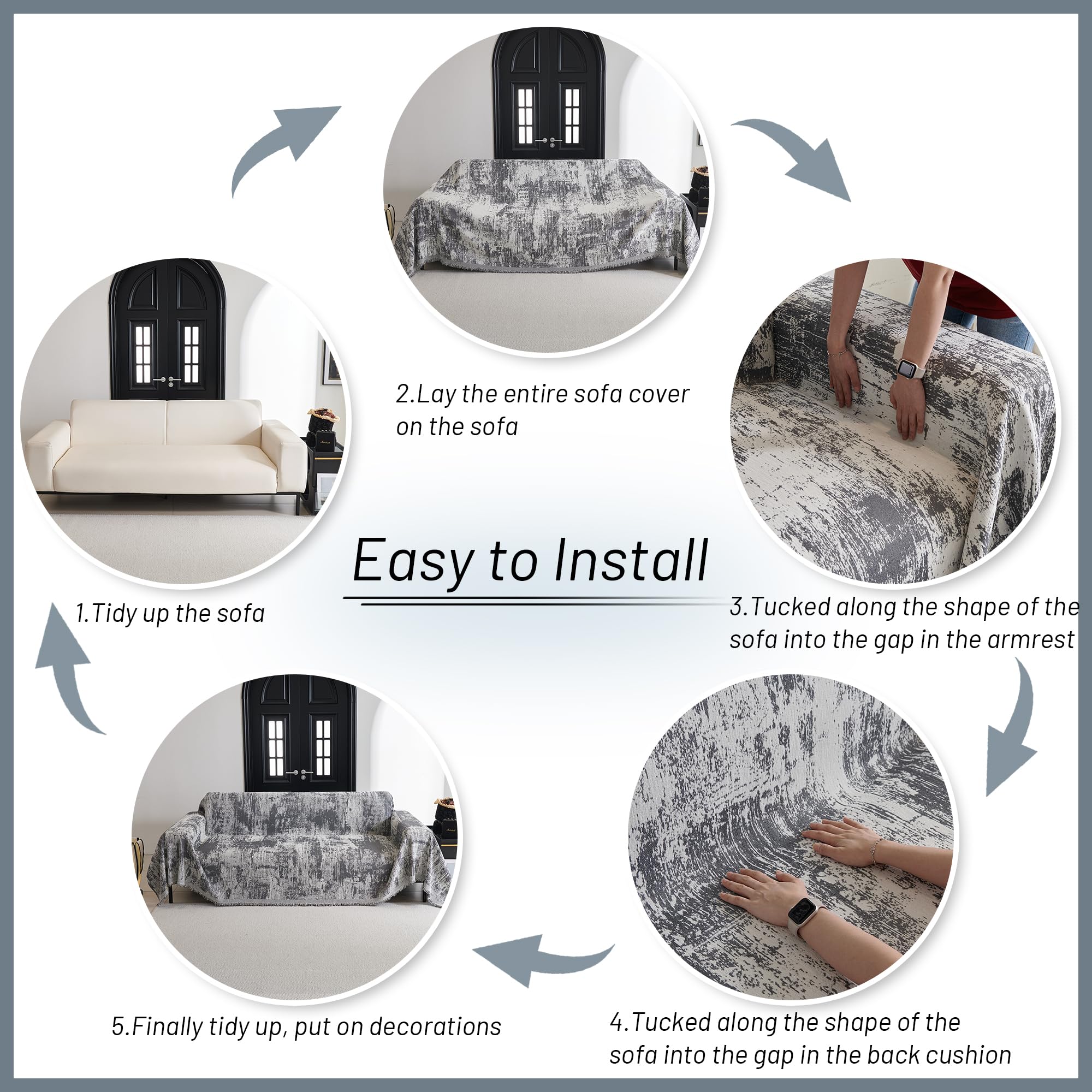 Easy to Install

1.Tidy up the sofa

2.Lay the entire sofa cover on the sofa

3.Tucked along the shape of the sofa into the gap in the armrest

4.Tucked along the shape of the sofa into the gap in the back cushion

5.Finally tidy up, put on decorations