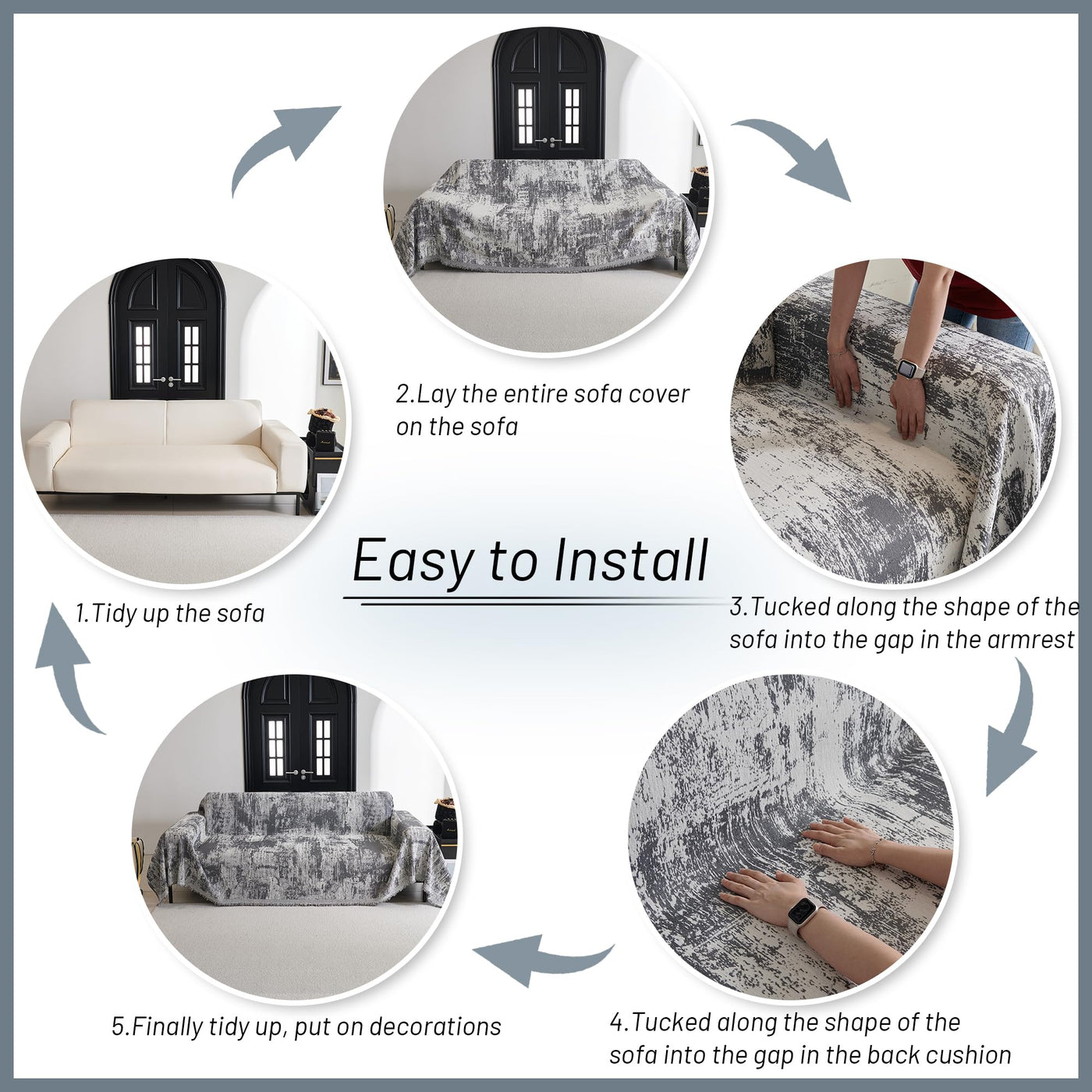 Easy to Install

1.Tidy up the sofa

2.Lay the entire sofa cover on the sofa

3.Tucked along the shape of the sofa into the gap in the armrest

4.Tucked along the shape of the sofa into the gap in the back cushion

5.Finally tidy up, put on decorations