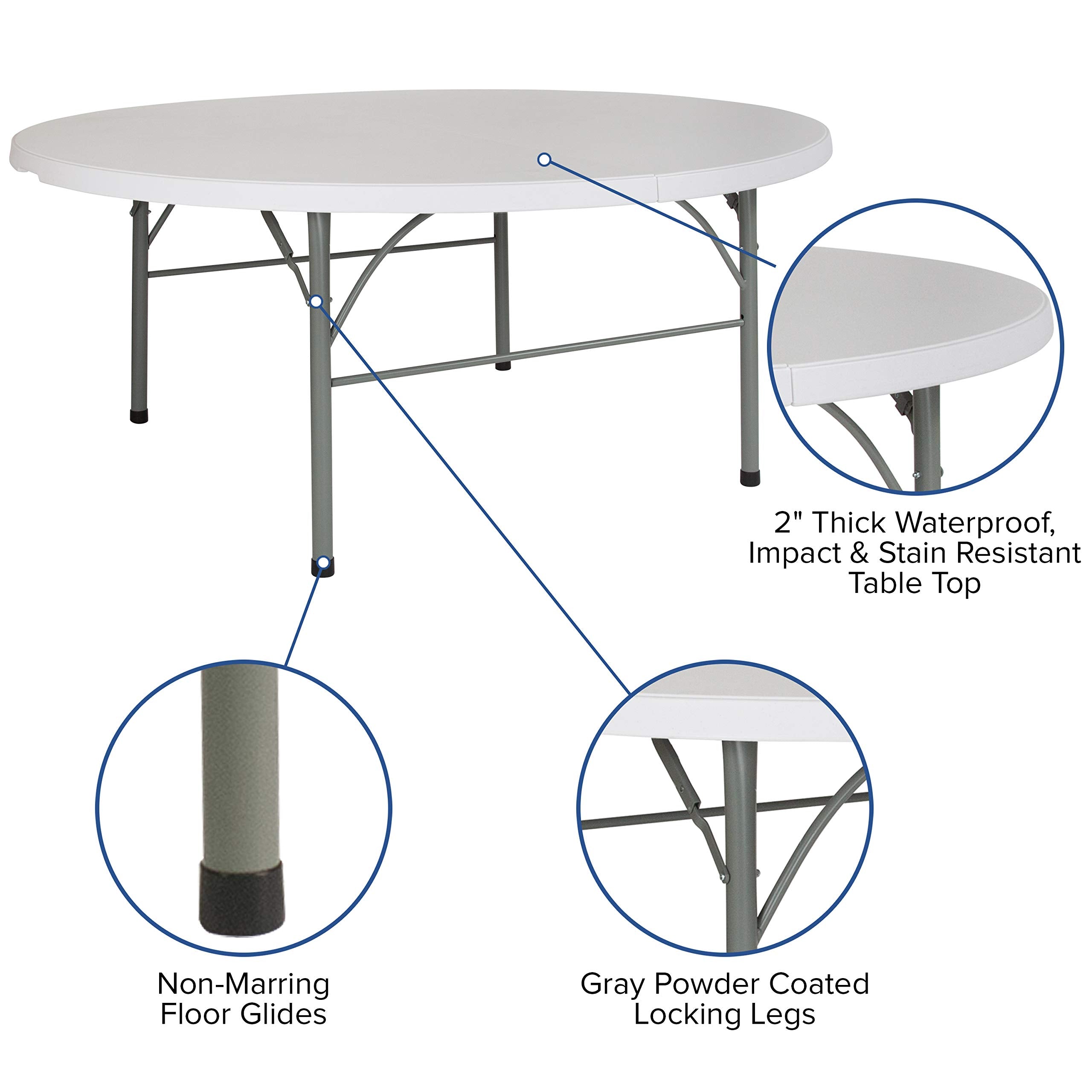 2" Thick Waterproof, Impact & Stain Resistant Table Top

Non-Marring Floor Glides

Gray Powder Coated Locking Legs