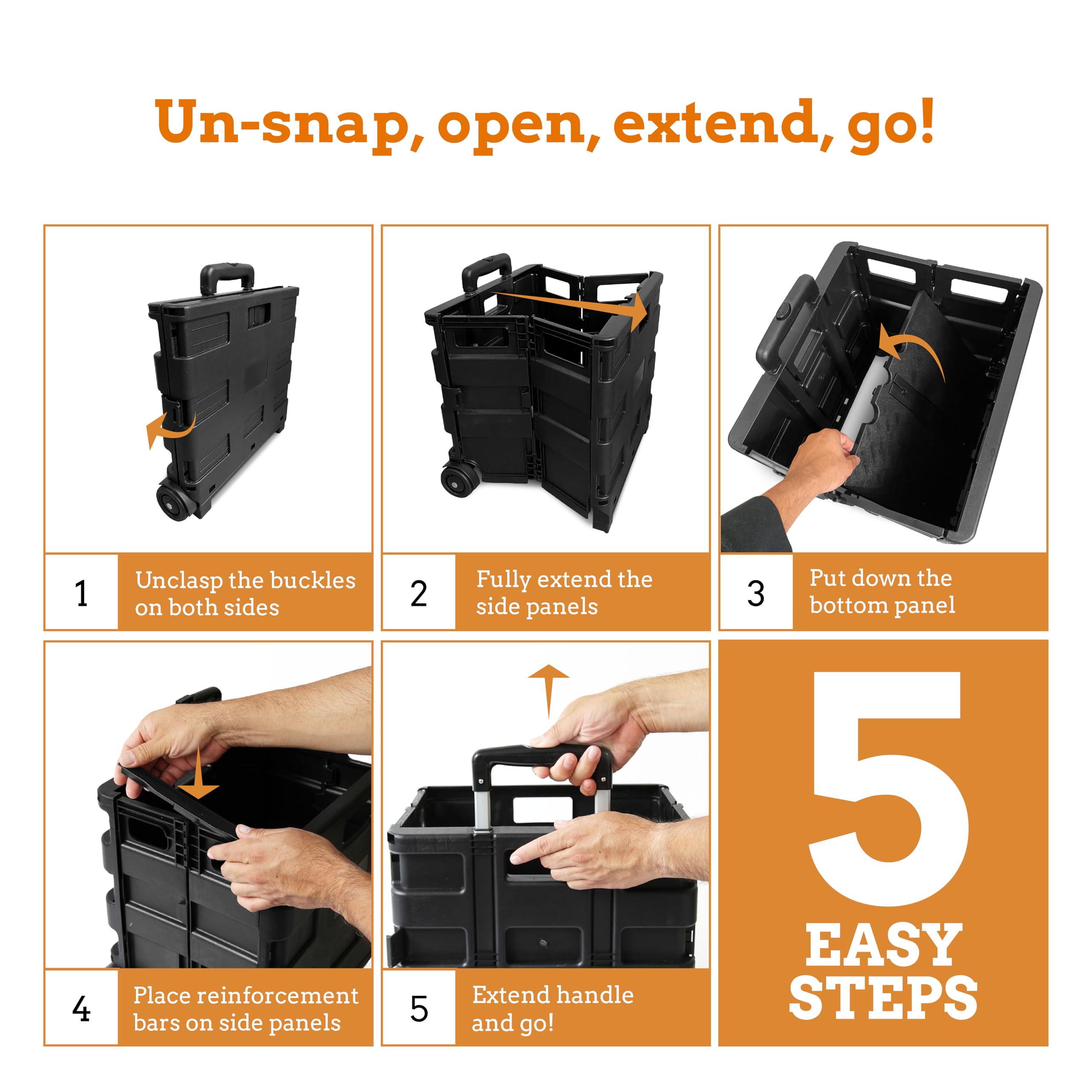 Un-snap, open, extend, go!

1 Unclasp the buckles on both sides

2 Fully extend the side panels

3 Put down the bottom panel

4 Place reinforcement bars on side panels

5 Extend handle and go!

5 EASY STEPS