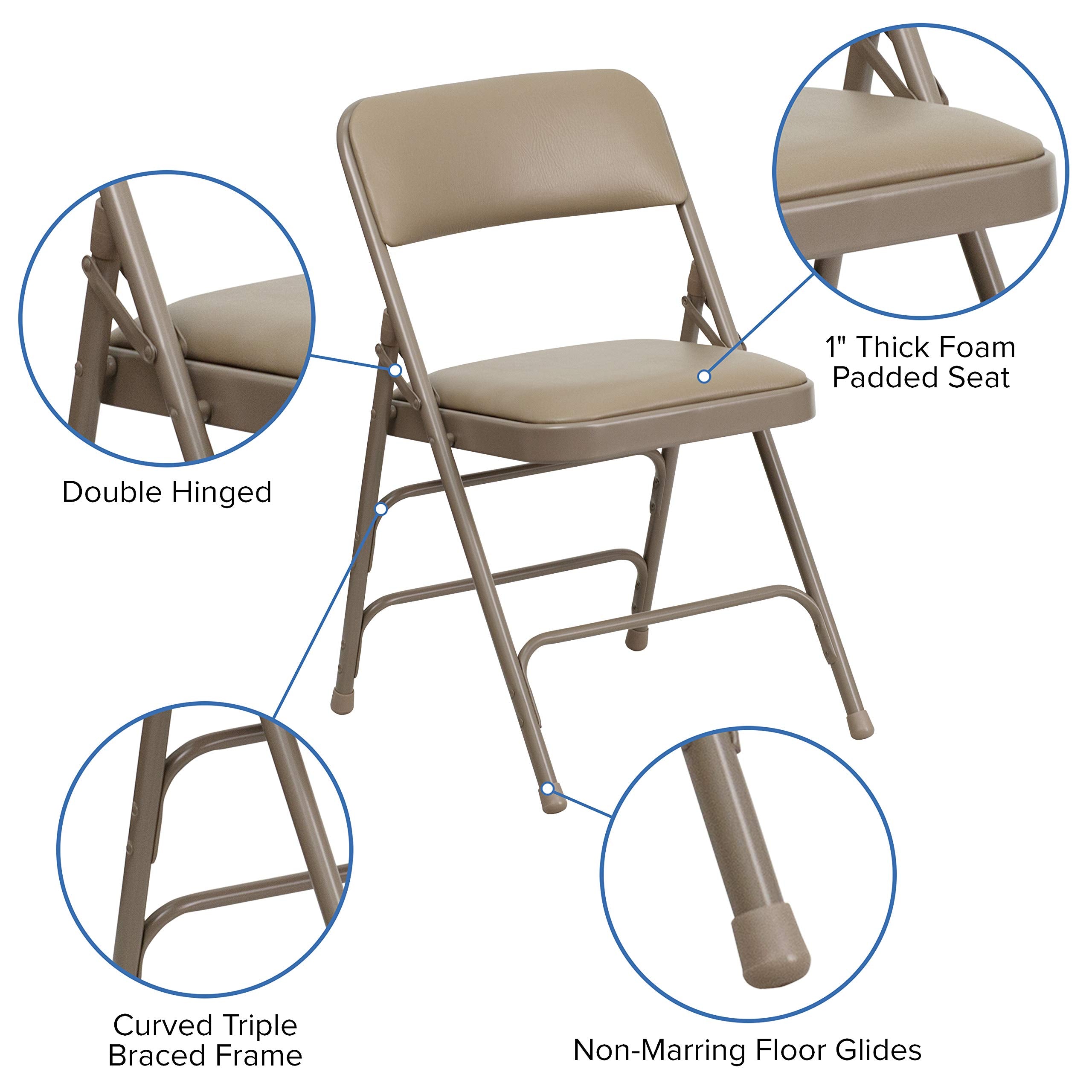 1" Thick Foam Padded Seat

Double Hinged

Curved Triple Braced Frame

Non-Marring Floor Glides