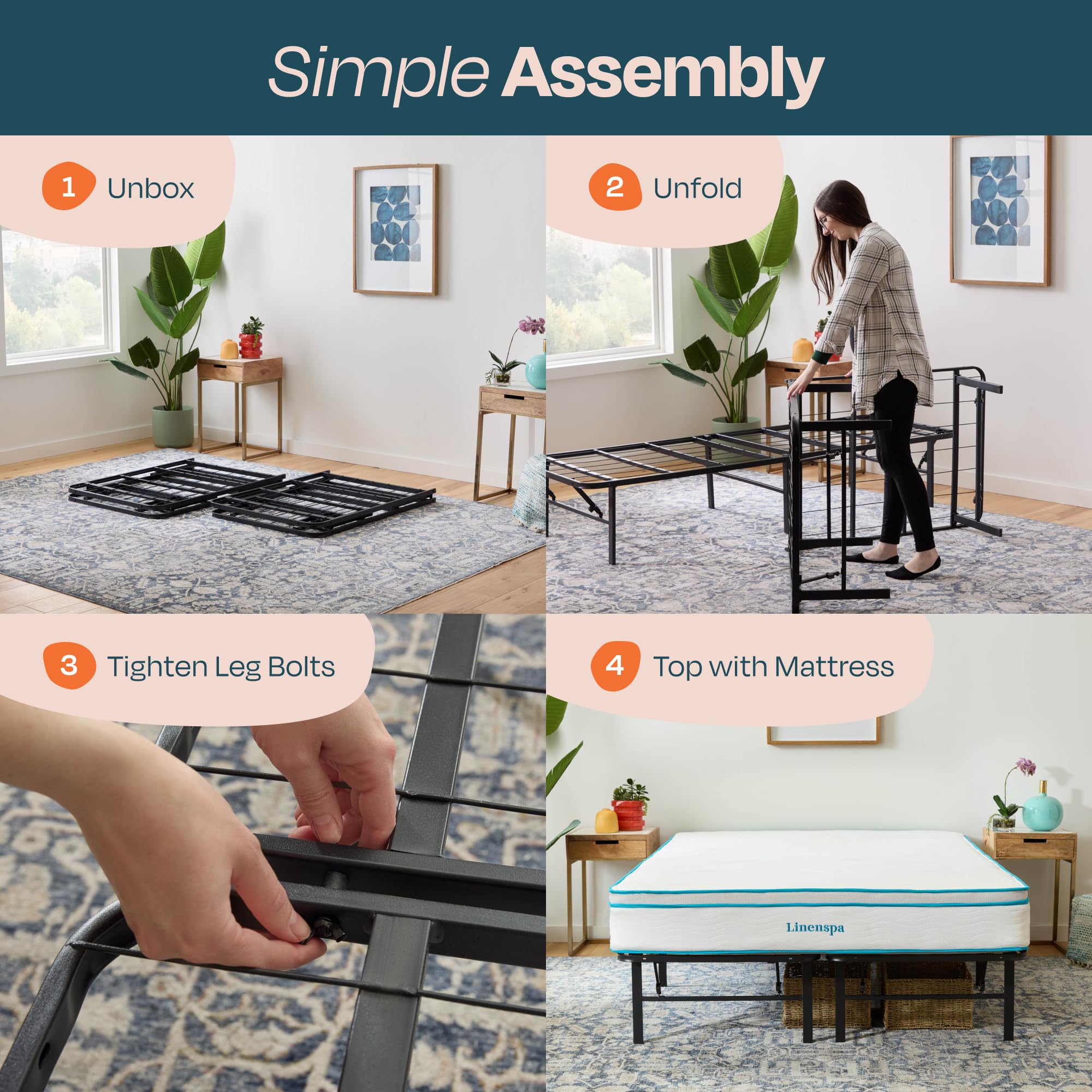 Simple Assembly

1 Unbox

2 Unfold

3 Tighten Leg Bolts

4 Top with Mattress

Linenspa