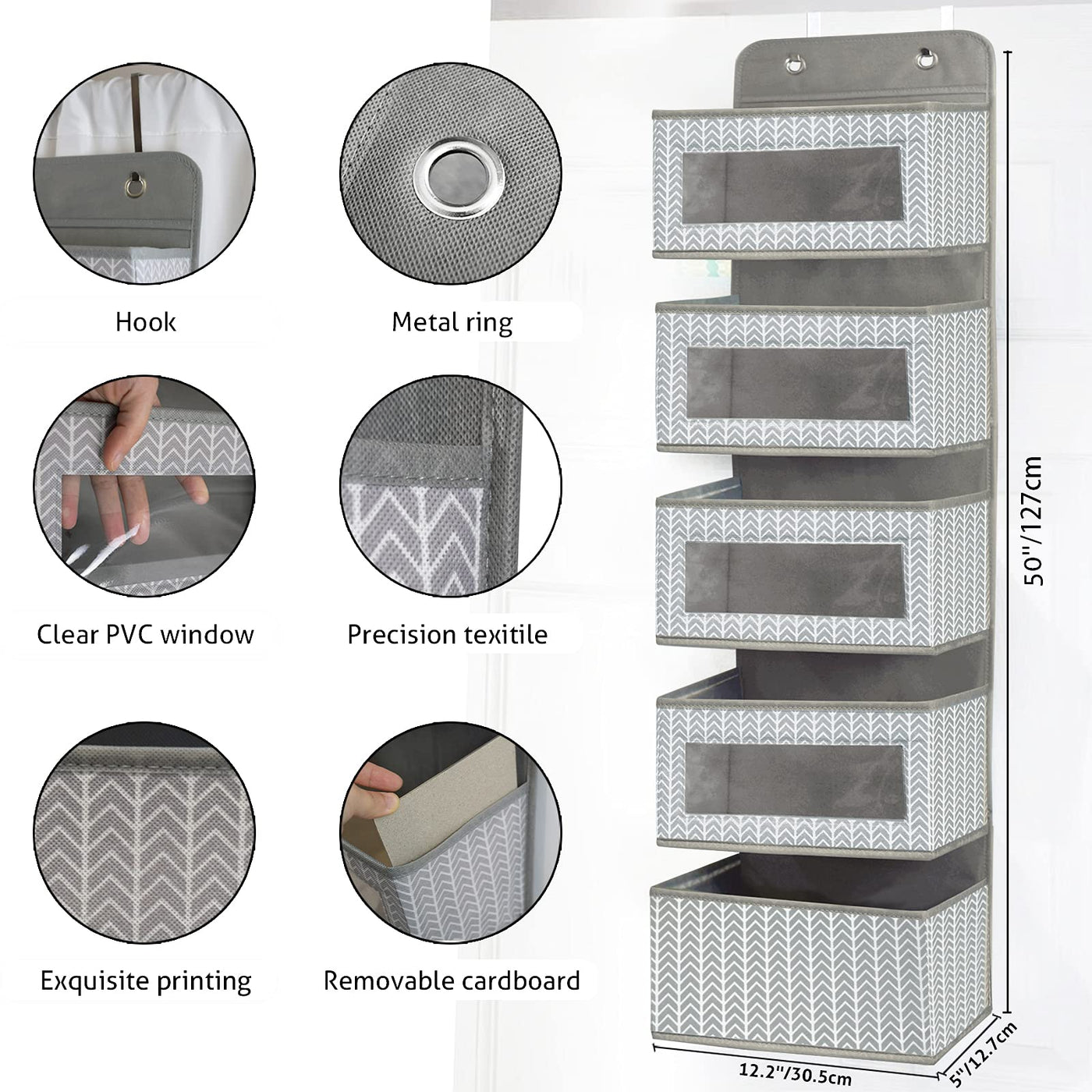 Hook

Metal ring

Clear PVC window

Precision texitile

Exquisite printing

Removable cardboard

50"/127cm

12.2"/30.5cm

5"/12.7cm