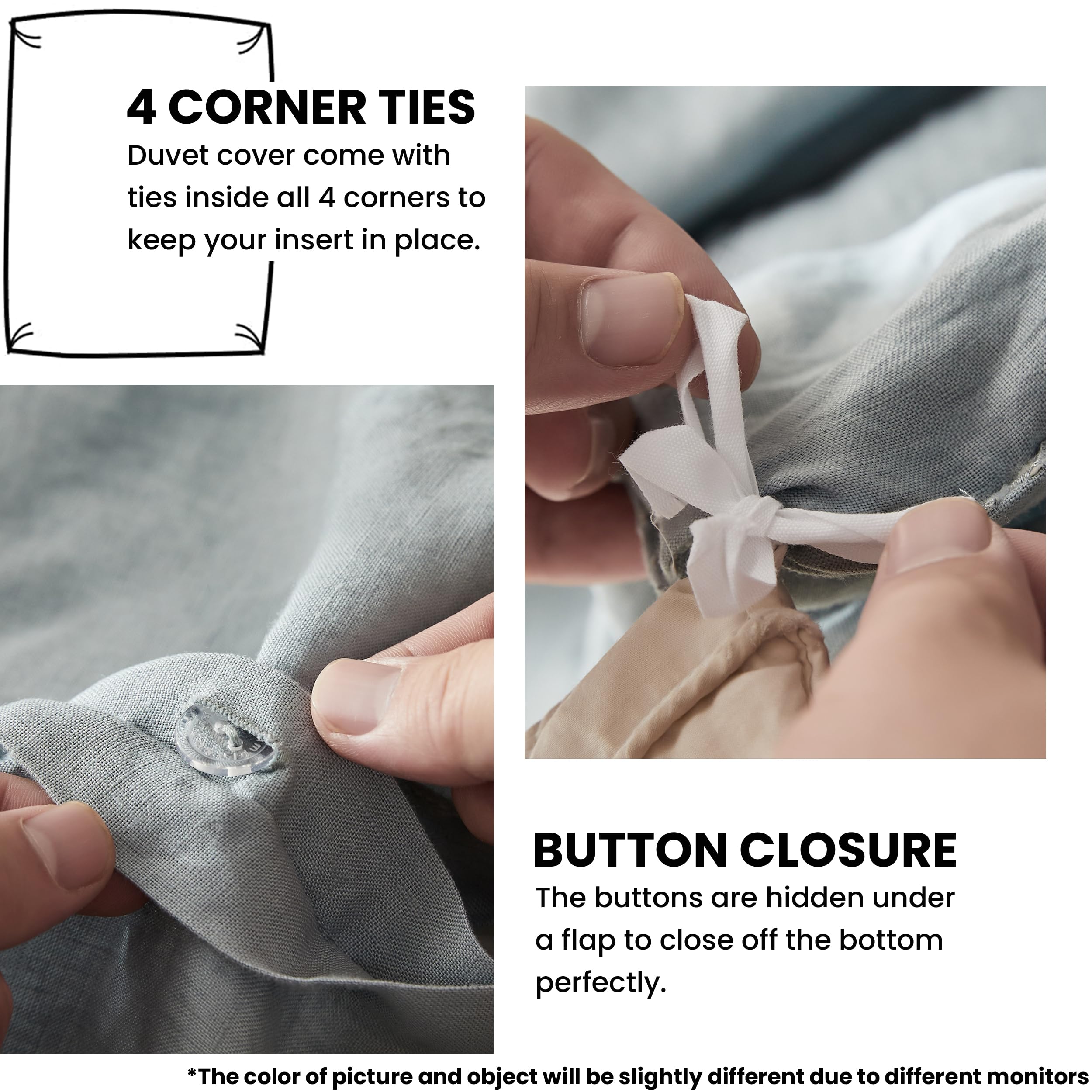 4 CORNER TIES
Duvet cover come with ties inside all 4 corners to keep your insert in place.

BUTTON CLOSURE
The buttons are hidden under a flap to close off the bottom perfectly.

*The color of picture and object will be slightly different due to different monitors