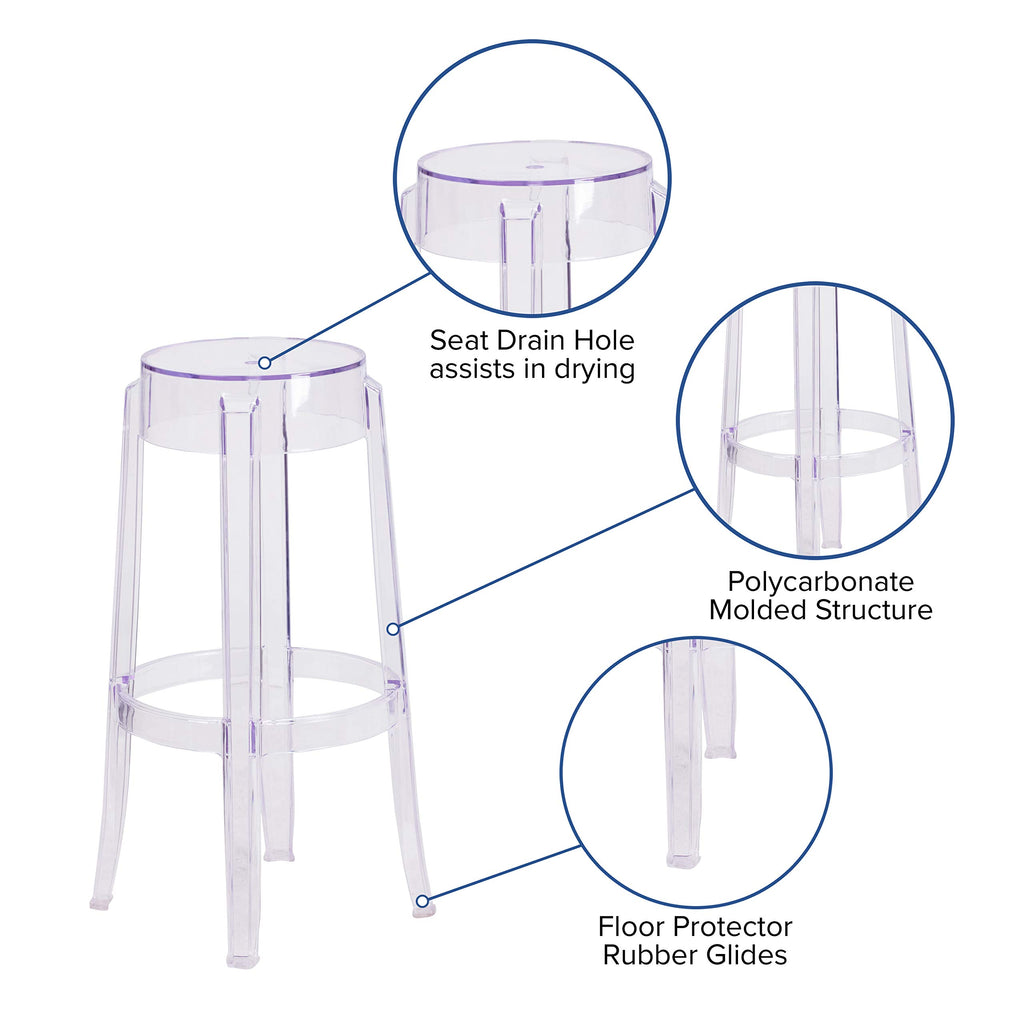 Seat Drain Hole
assists in drying

Polycarbonate
Molded Structure

Floor Protector
Rubber Glides