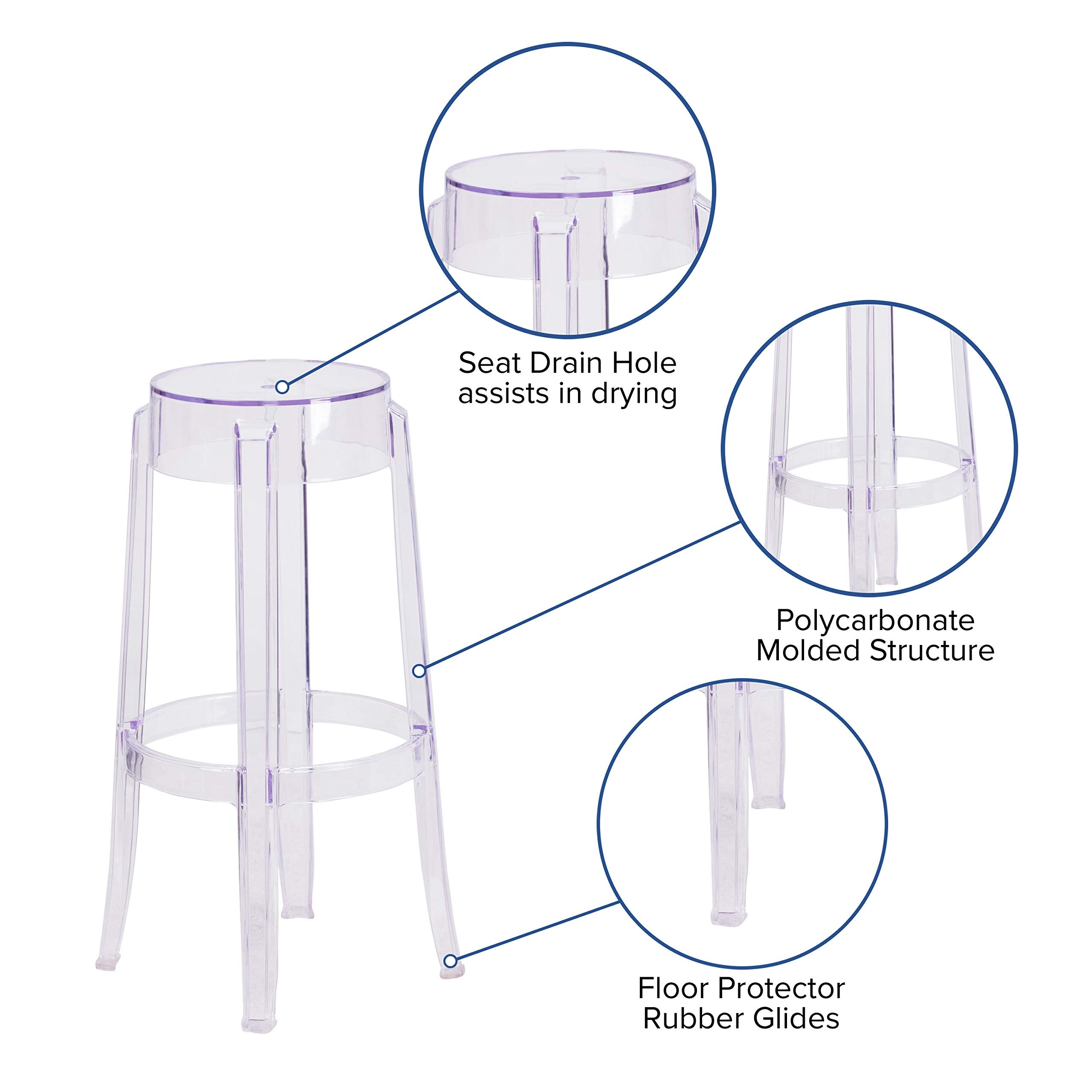 Seat Drain Hole
assists in drying

Polycarbonate
Molded Structure

Floor Protector
Rubber Glides