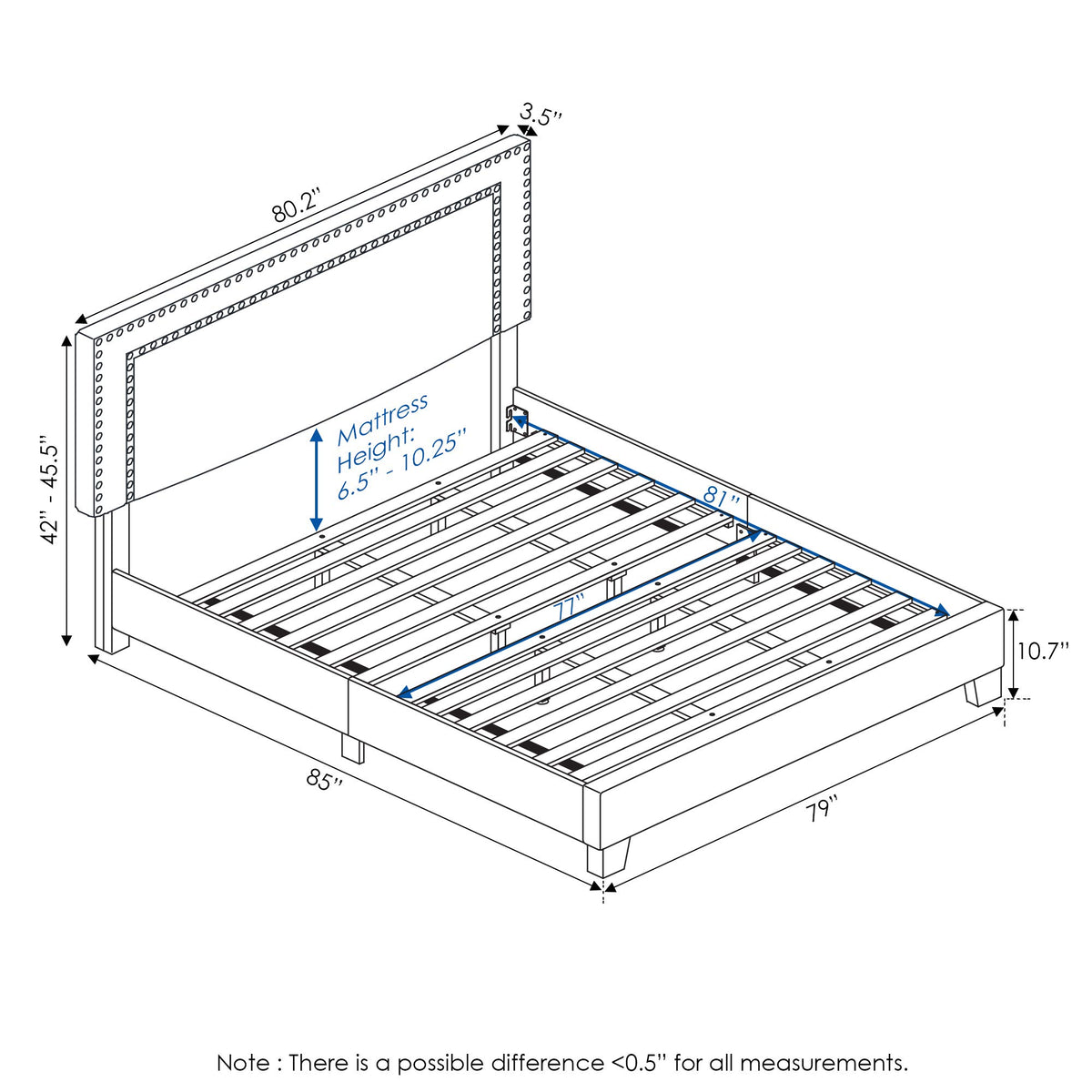 3.5''

80.2''

42'' - 45.5''

Mattress Height: 6.5'' - 10.25''

81''

77''

10.7''

85''

79''

Note : There is a possible difference <0.5'' for all measurements.