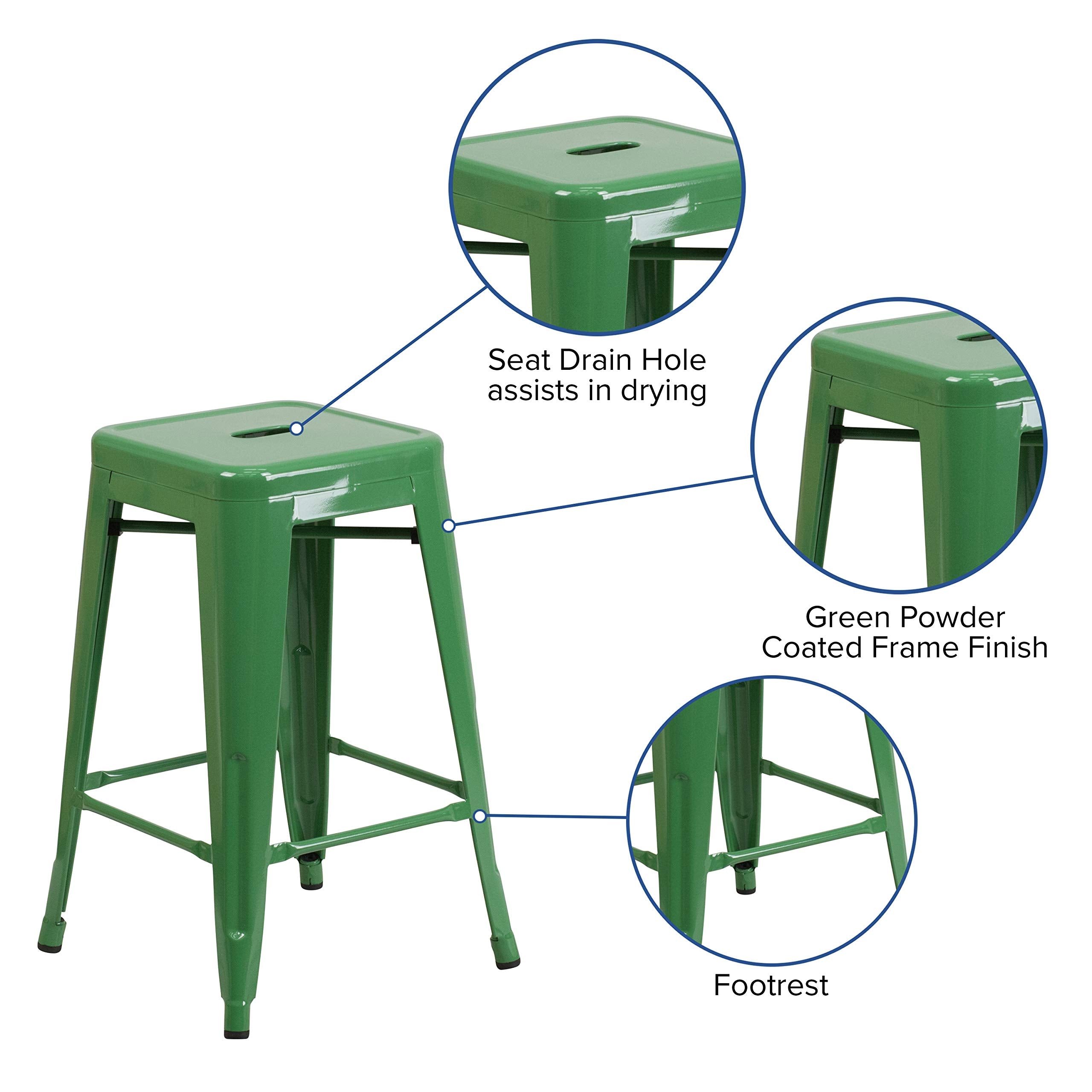 Seat Drain Hole assists in drying

Green Powder Coated Frame Finish

Footrest